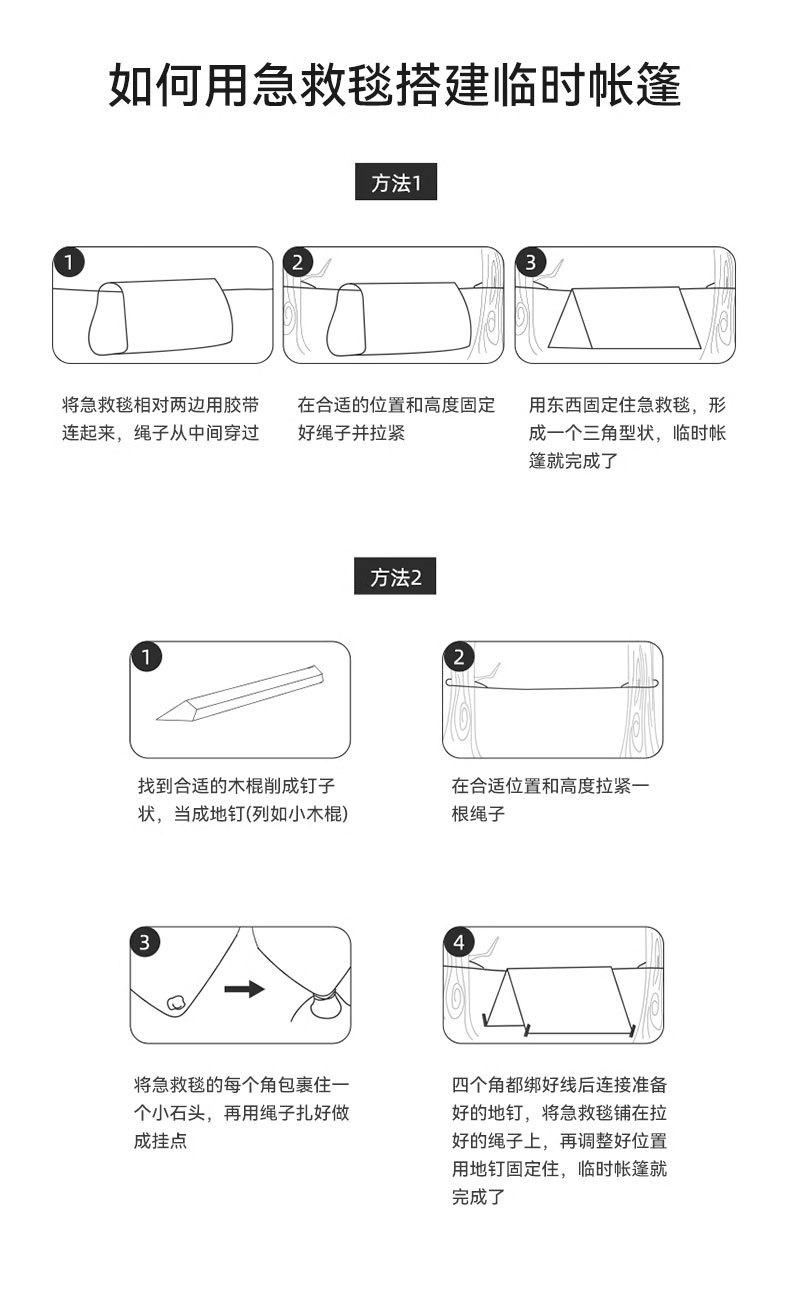 如何用急救毯搭建临时帐篷

方法1

1

将急救毯相对两边用胶带连起来，绳子从中间穿过

2

在合适的位置和高度固定好绳子并拉紧

3

用东西固定住急救毯，形成一个三角型状，临时帐篷就完成了

方法2

1

找到合适的木棍削成钉子状，当成地钉(列如小木棍)

2

在合适位置和高度拉紧一根绳子

3

将急救毯的每个角包裹住一个小石头，再用绳子扎好做成挂点

4

四个角都绑好线后连接准备好的地钉，将急救毯铺在拉好的绳子上，再调整好位置用地钉固定住，临时帐篷就完成了