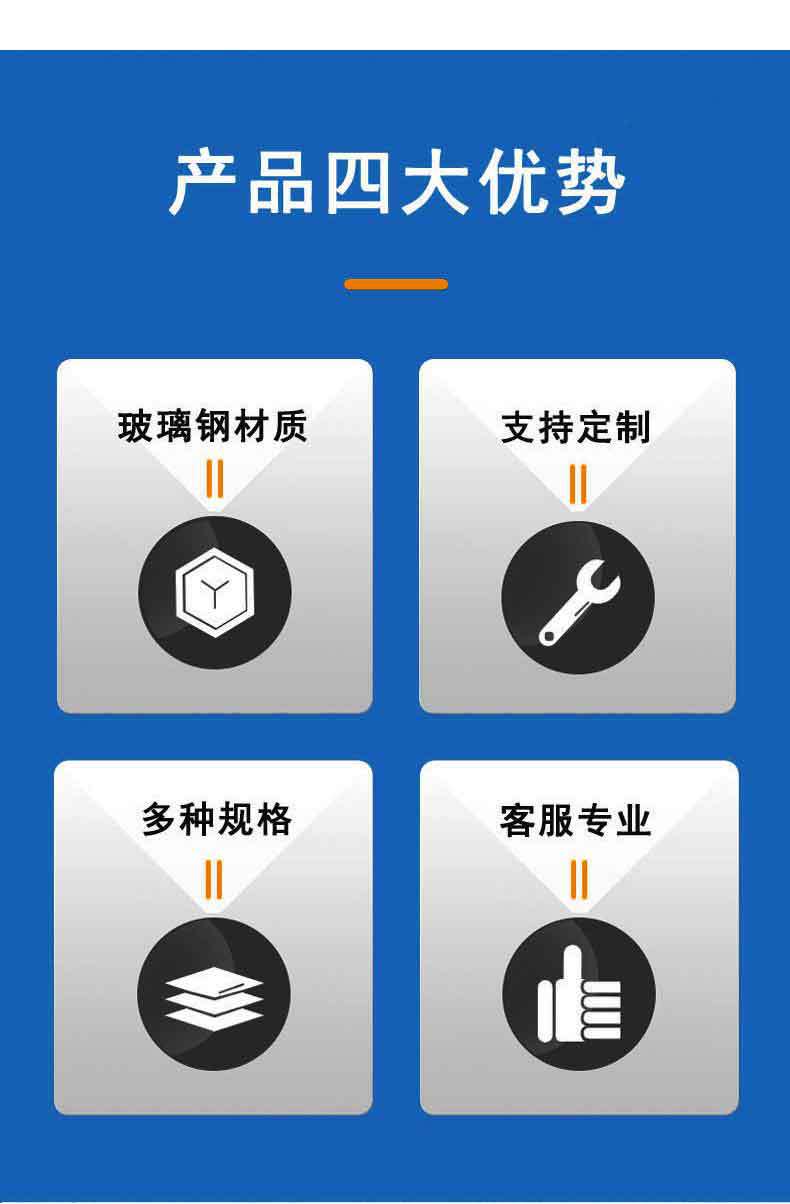 产品四大优势

玻璃钢材质

支持定制

多种规格

客服专业