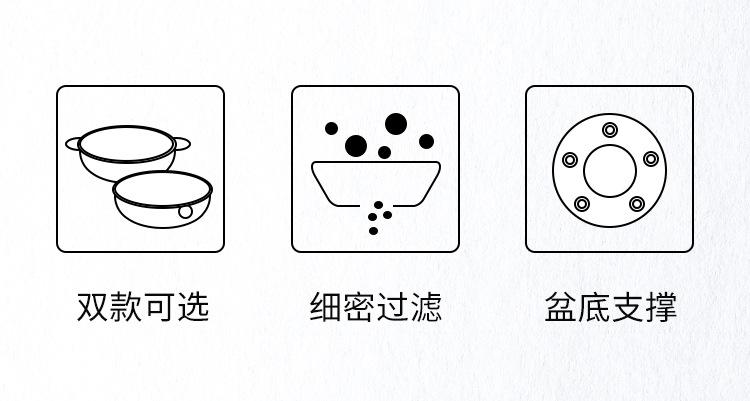 双款可选

细密过滤

盆底支撑