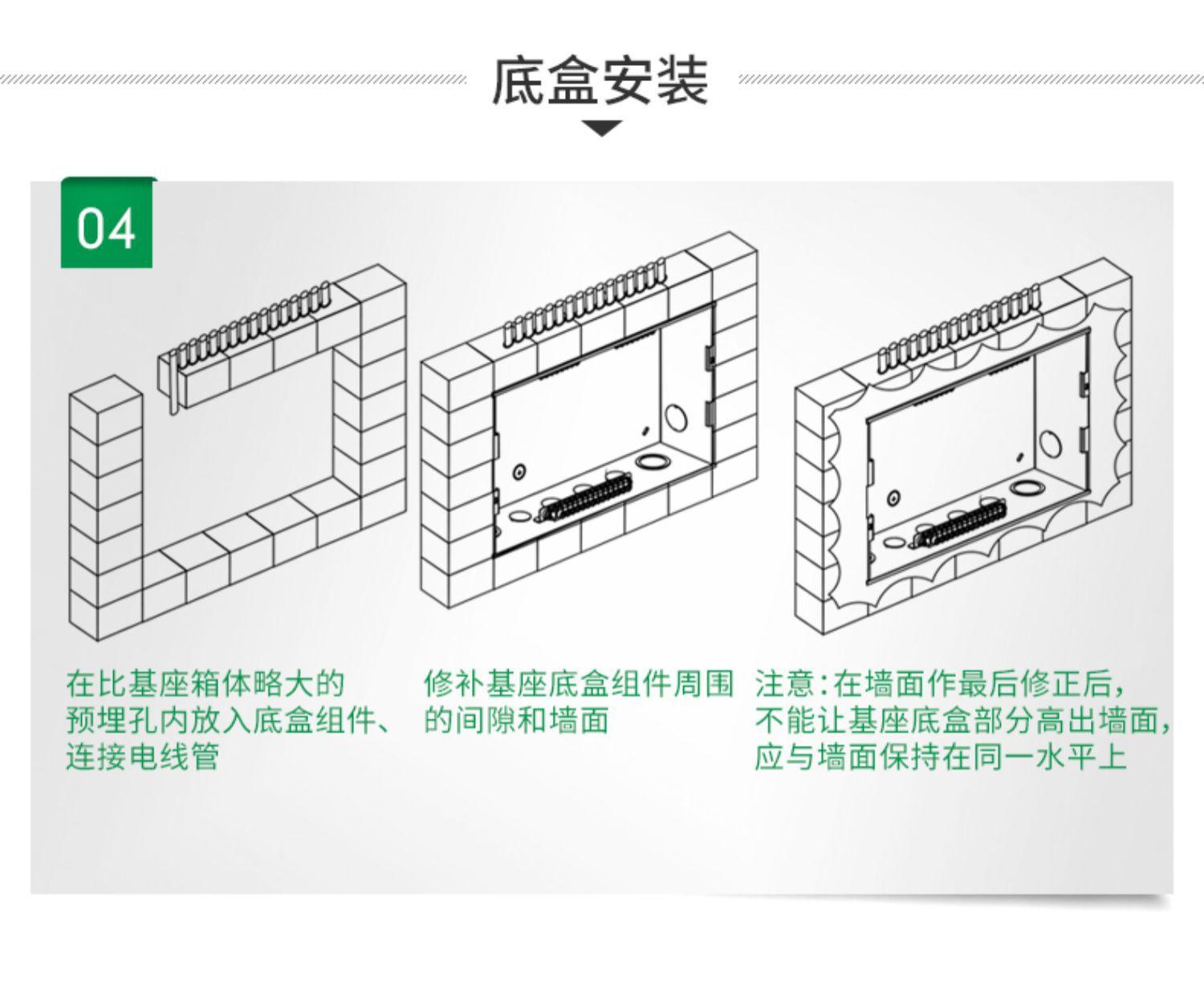 底盒安装

04

在比基座箱体略大的预埋孔内放入底盒组件、连接电线管

修补基座底盒组件周围的间隙和墙面

注意：在墙面作最后修正后，不能让基座底盒部分高出墙面，应与墙面保持在同一水平上