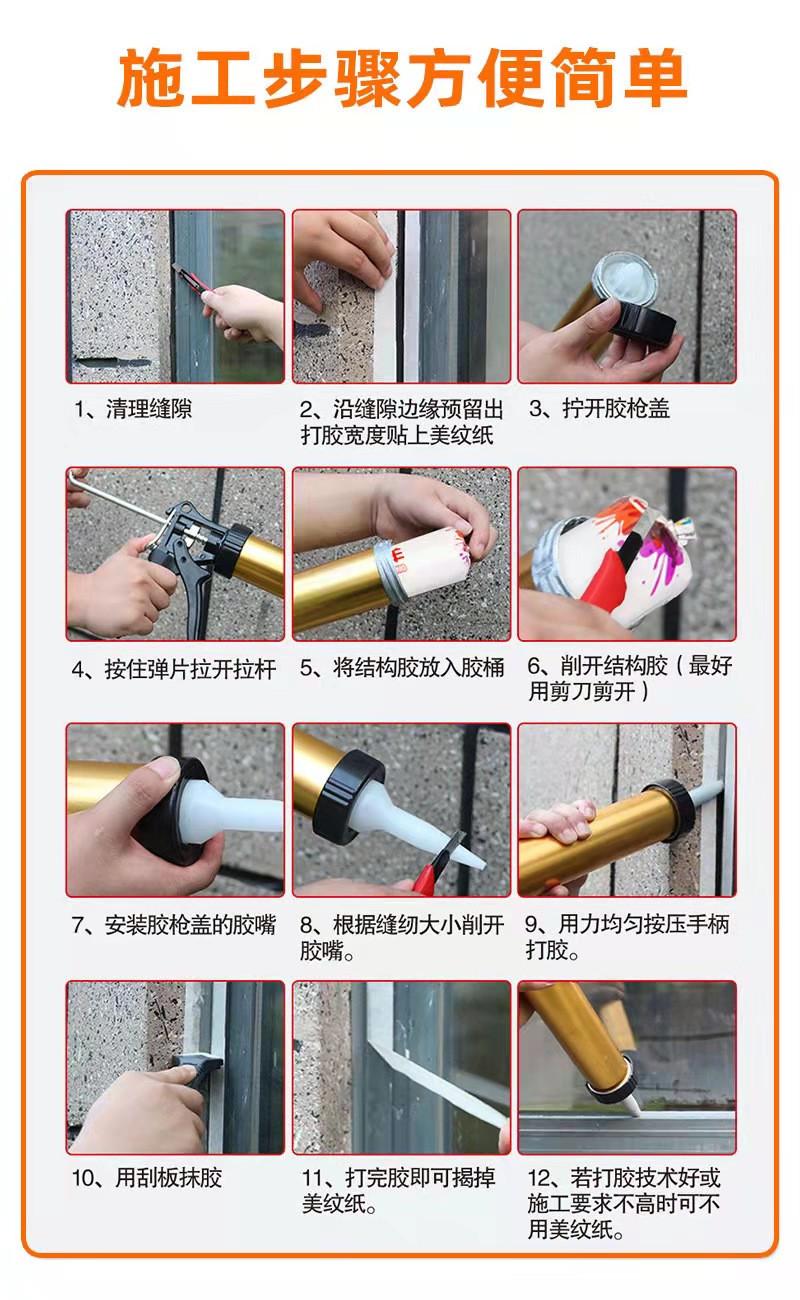 施工步骤方便简单

1、清理缝隙

2、沿缝隙边缘预留出打胶宽度贴上美纹纸

3、拧开胶枪盖

4、按住弹片拉开拉杆

5、将结构胶放入胶桶

6、削开结构胶（最好用剪刀剪开）

7、安装胶枪盖的胶嘴

8、根据缝纫大小削开胶嘴。

9、用力均匀按压手柄打胶。

10、用刮板抹胶

11、打完胶即可揭掉美纹纸。

12、若打胶技术好或施工要求不高时可不用美纹纸。