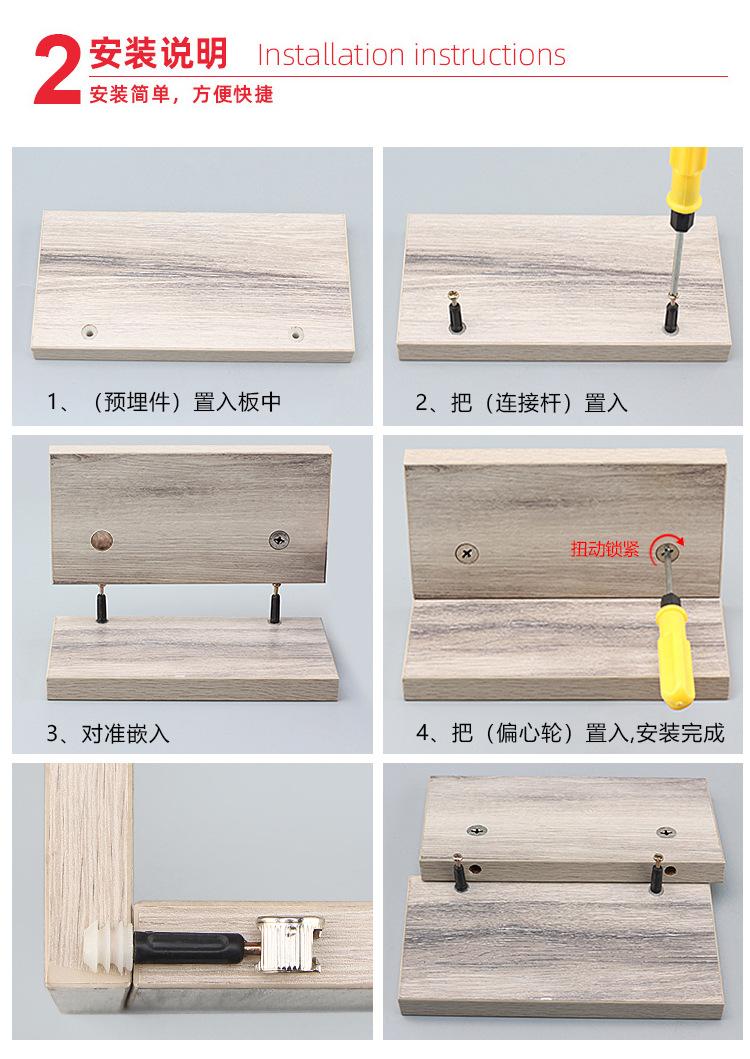 2 安装说明 Installation instructions
安装简单，方便快捷

1、（预埋件）置入板中

2、把（连接杆）置入

3、对准嵌入

扭动锁紧

4、把（偏心轮）置入,安装完成