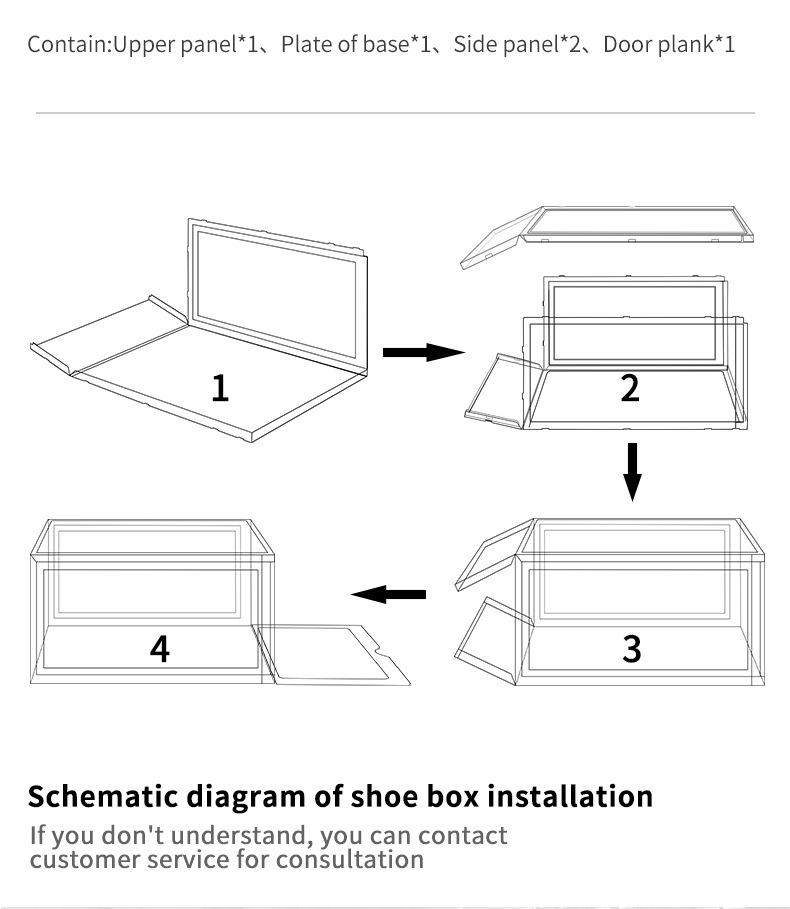 Contain:Upper panel*1、Plate of base*1、Side panel*2、Door plank*1

1

2

3

4

Schematic diagram of shoe box installation

If you don't understand, you can contact customer service for consultation