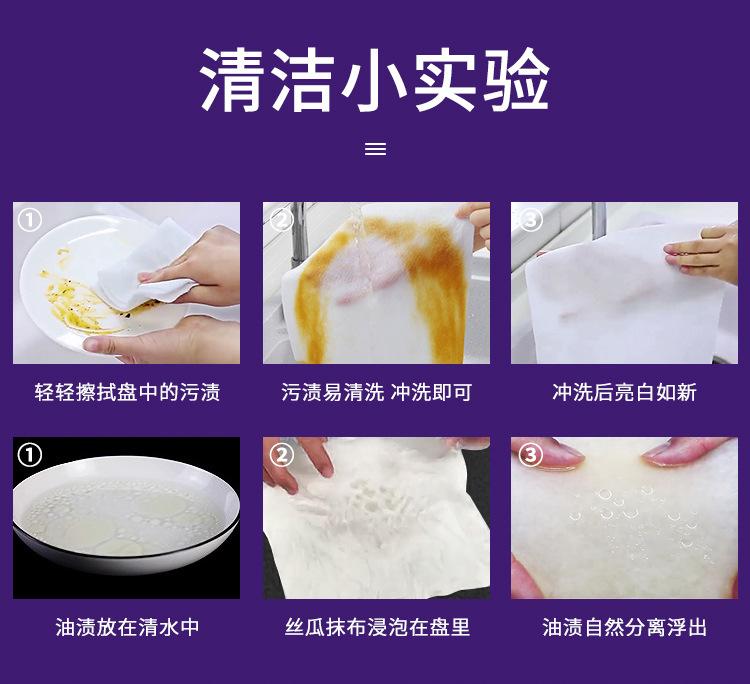 清洁小实验

①

轻轻擦拭盘中的污渍

②

污渍易清洗 冲洗即可

③

冲洗后亮白如新

①

油渍放在清水中

②

丝瓜抹布浸泡在盘里

③

油渍自然分离浮出