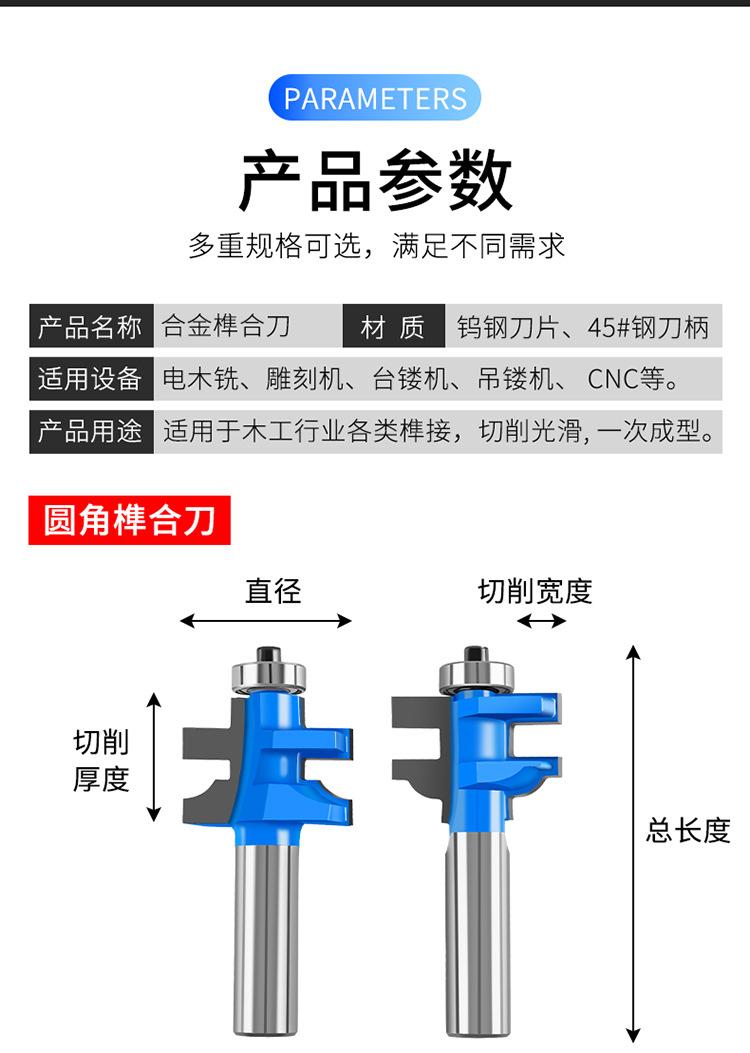 PARAMETERS

产品参数

多重规格可选，满足不同需求

| 产品名称 | 合金榫合刀 | 材 质 | 钨钢刀片、45#钢刀柄 |
|---|---|---|---|
| 适用设备 | 电木铣、雕刻机、台镂机、吊镂机、 CNC等。 | | |
| 产品用途 | 适用于木工行业各类榫接，切削光滑, 一次成型。 | | |

圆角榫合刀

直径

切削宽度

切削厚度

总长度