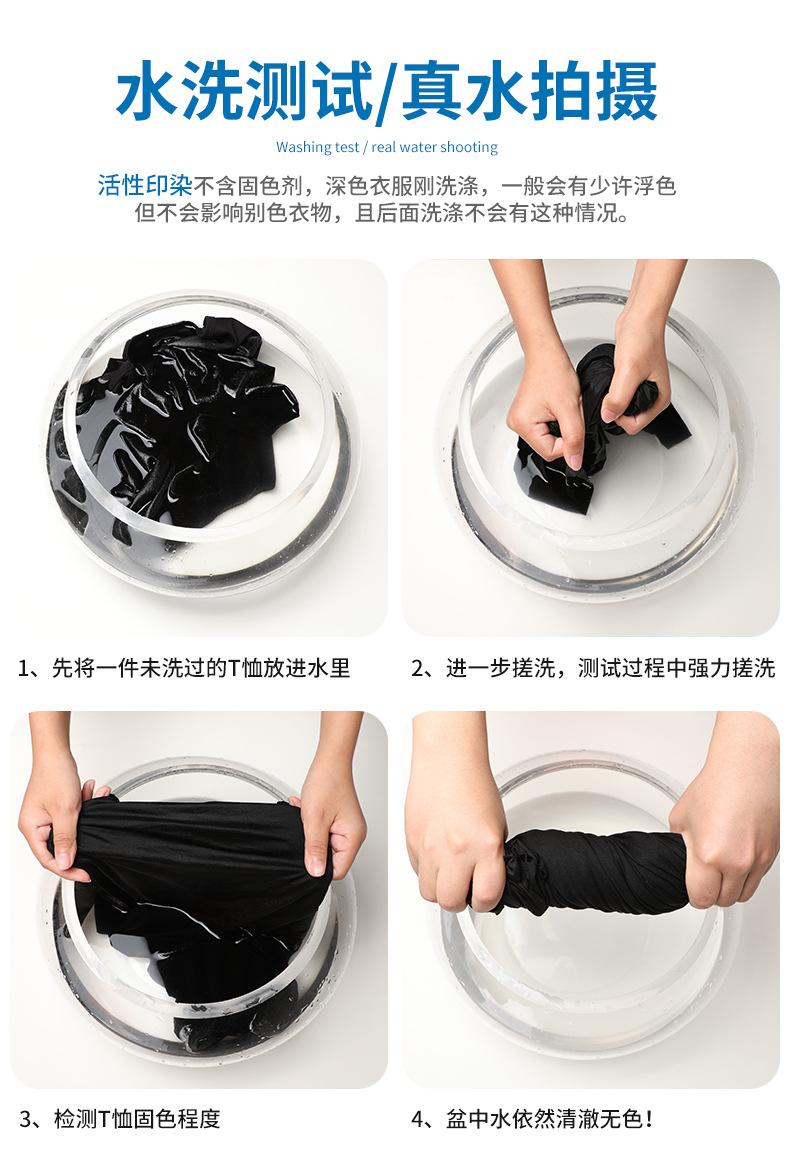 水洗测试/真水拍摄

Washing test / real water shooting

活性印染不含固色剂，深色衣服刚洗涤，一般会有少许浮色
但不会影响别色衣物，且后面洗涤不会有这种情况。

1、先将一件未洗过的T恤放进水里

2、进一步搓洗，测试过程中强力搓洗

3、检测T恤固色程度

4、盆中水依然清澈无色！