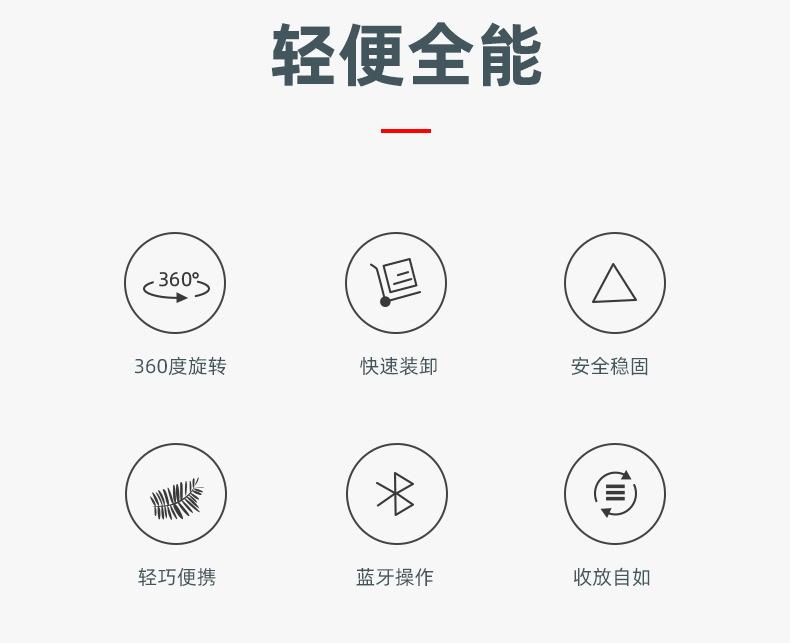 轻便全能

360°

360度旋转

快速装卸

安全稳固

轻巧便携

蓝牙操作

收放自如