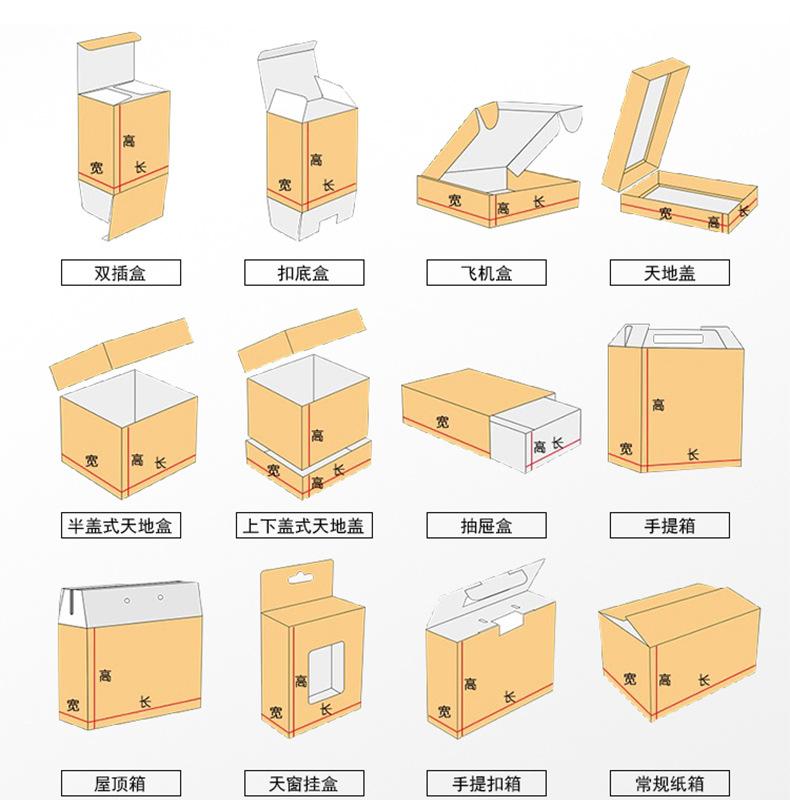 高
宽 长
双插盒

高
宽 长
扣底盒

宽 高 长
飞机盒

宽 高 长
天地盖

宽 高 长
半盖式天地盒

高
宽 高 长
上下盖式天地盖

宽
高 长
抽屉盒

高
宽 长
手提箱

高
宽 长
屋顶箱

高
宽 长
天窗挂盒

高
宽 长
手提扣箱

宽 高 长
常规纸箱