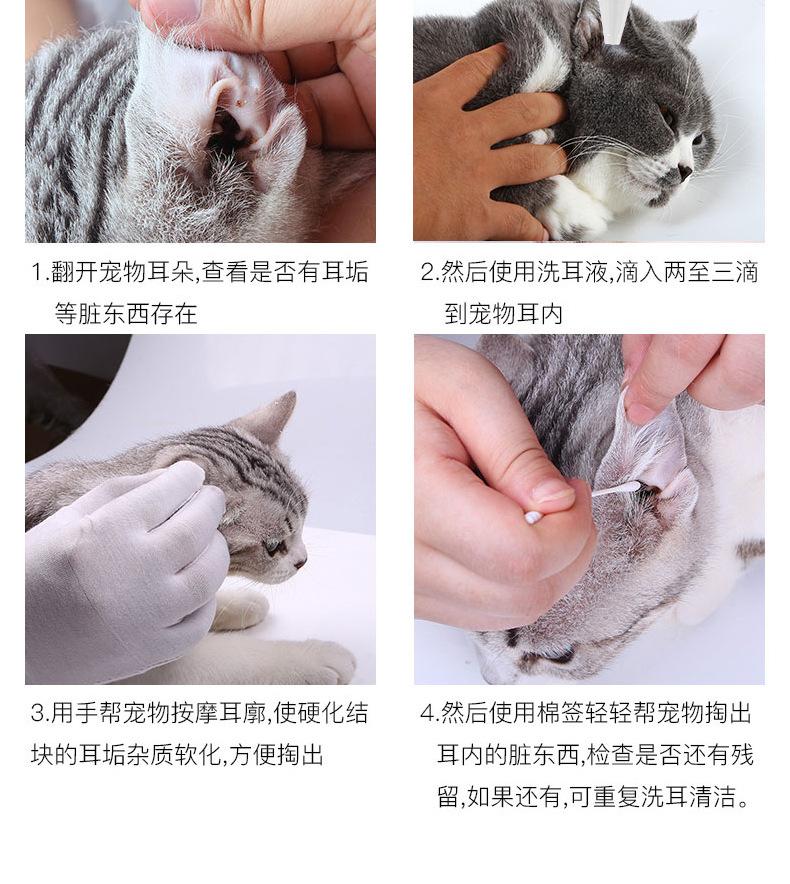 1.翻开宠物耳朵,查看是否有耳垢等脏东西存在

2.然后使用洗耳液,滴入两至三滴到宠物耳内

3.用手帮宠物按摩耳廓,使硬化结块的耳垢杂质软化,方便掏出

4.然后使用棉签轻轻帮宠物掏出耳内的脏东西,检查是否还有残留,如果还有,可重复洗耳清洁。