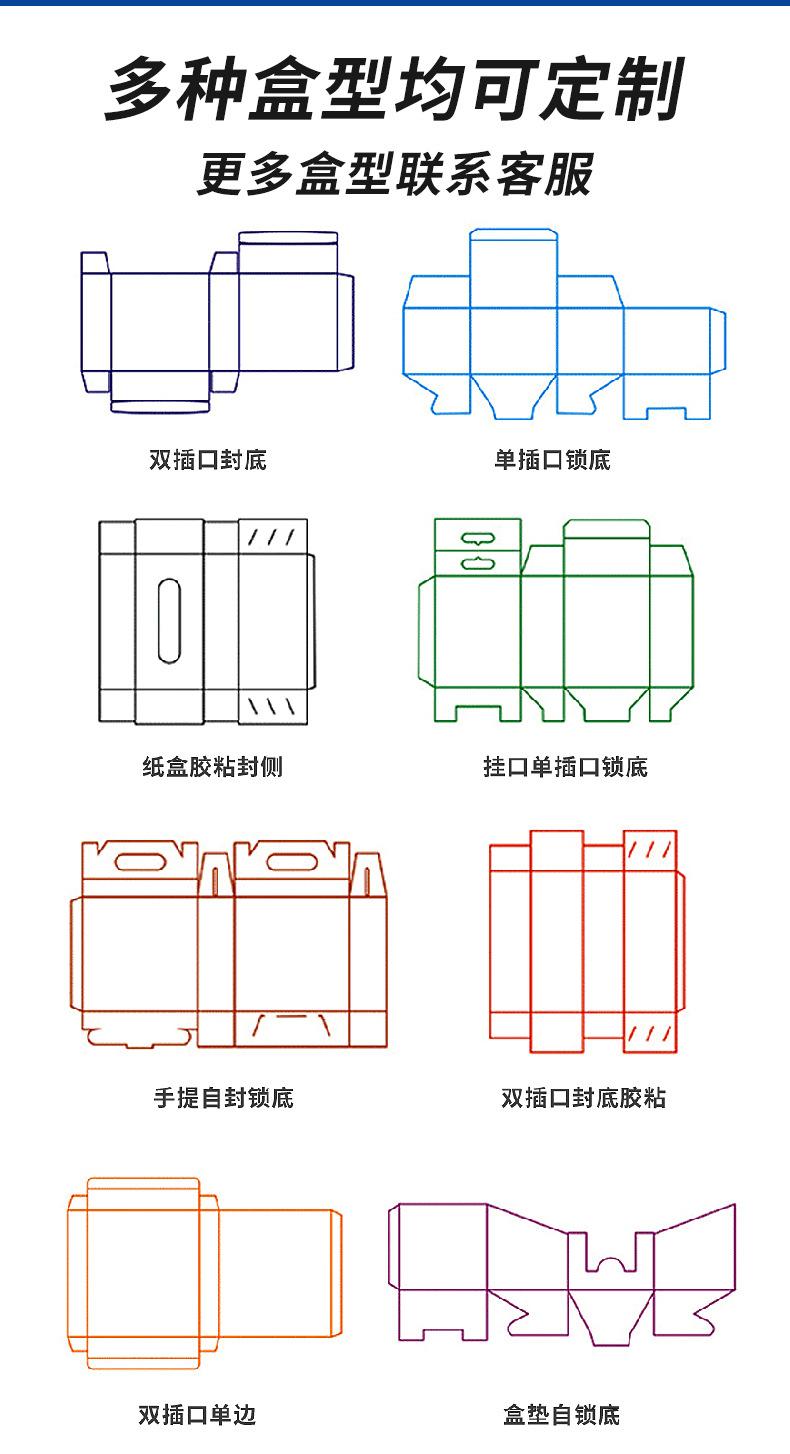 多种盒型均可定制

更多盒型联系客服

双插口封底

单插口锁底

纸盒胶粘封侧

挂口单插口锁底

手提自封锁底

双插口封底胶粘

双插口单边

盒垫自锁底