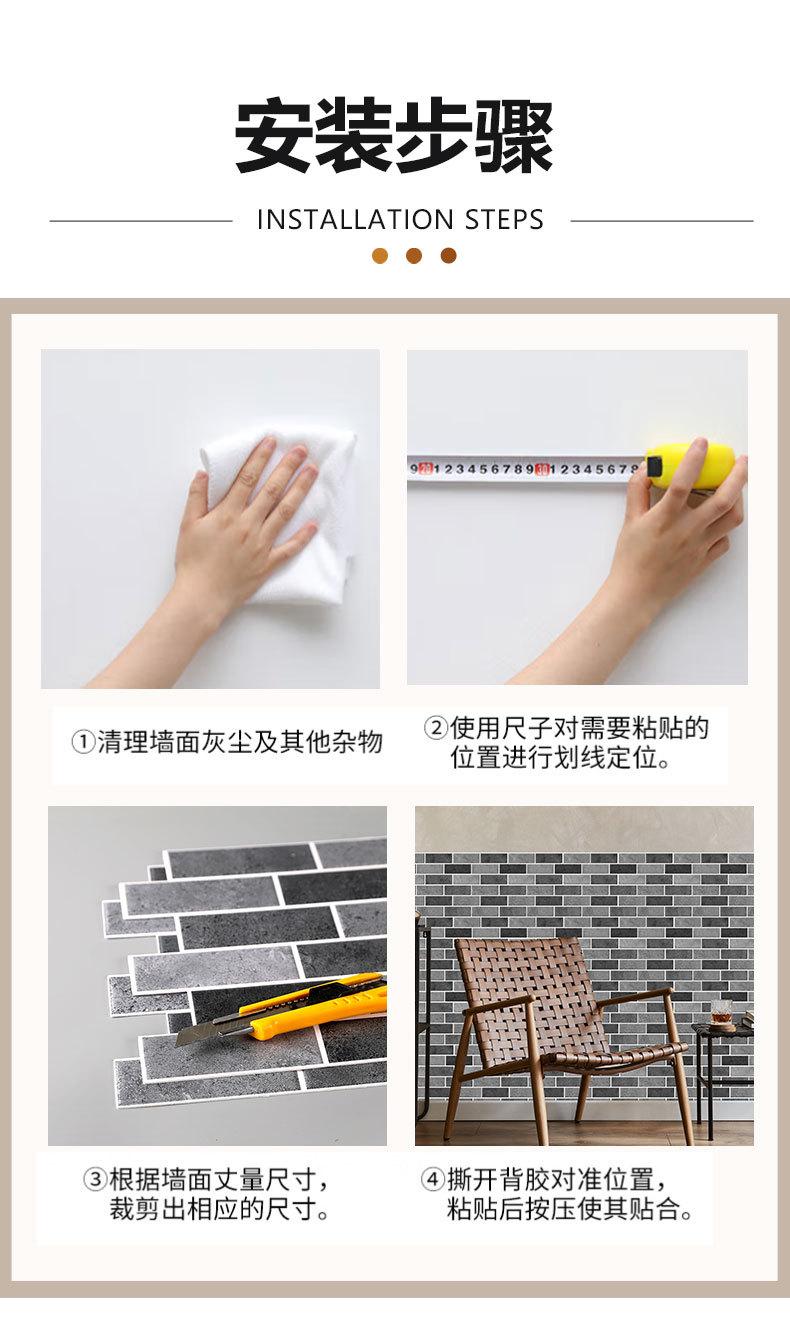 安装步骤

INSTALLATION STEPS

9 20 1 2 3 4 5 6 7 8 9 30 1 2 3 4 5 6 7 8

①清理墙面灰尘及其他杂物

②使用尺子对需要粘贴的位置进行划线定位。

③根据墙面丈量尺寸，裁剪出相应的尺寸。

④撕开背胶对准位置，粘贴后按压使其贴合。