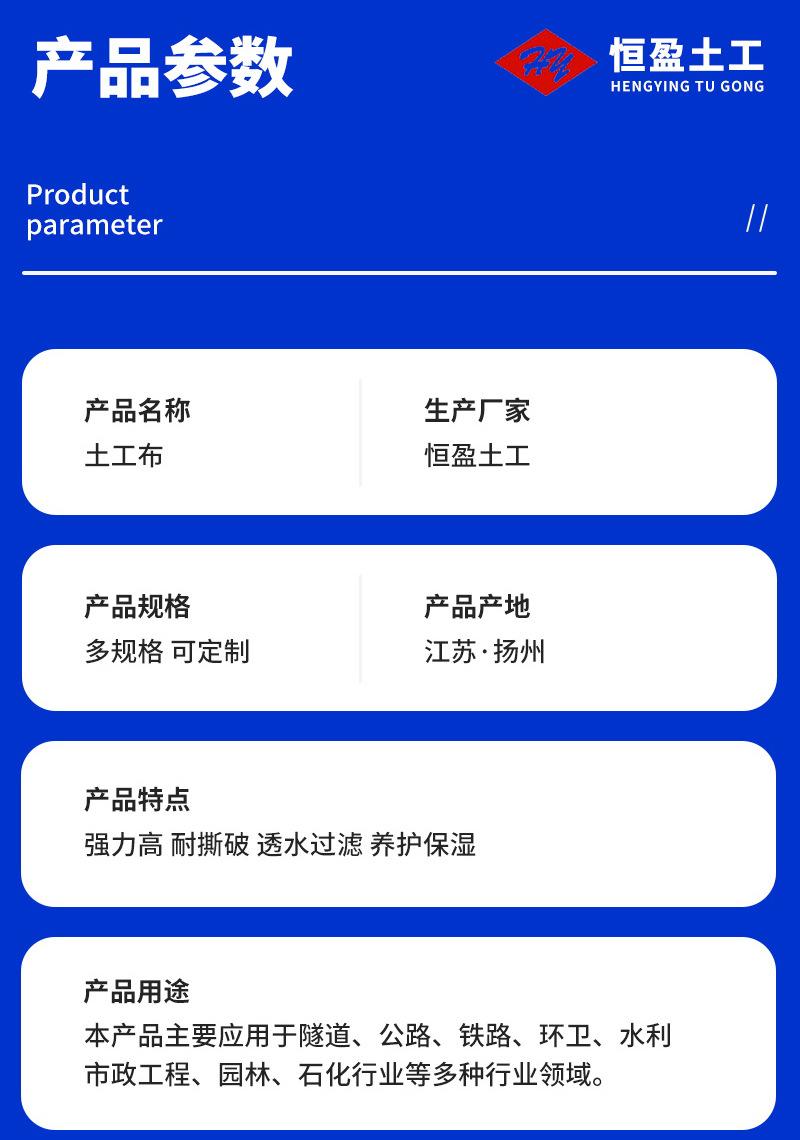 产品参数

HY 恒盈土工
HENGYING TU GONG

Product
parameter

//

产品名称
土工布

生产厂家
恒盈土工

产品规格
多规格 可定制

产品产地
江苏·扬州

产品特点
强力高 耐撕破 透水过滤 养护保湿

产品用途
本产品主要应用于隧道、公路、铁路、环卫、水利市政工程、园林、石化行业等多种行业领域。