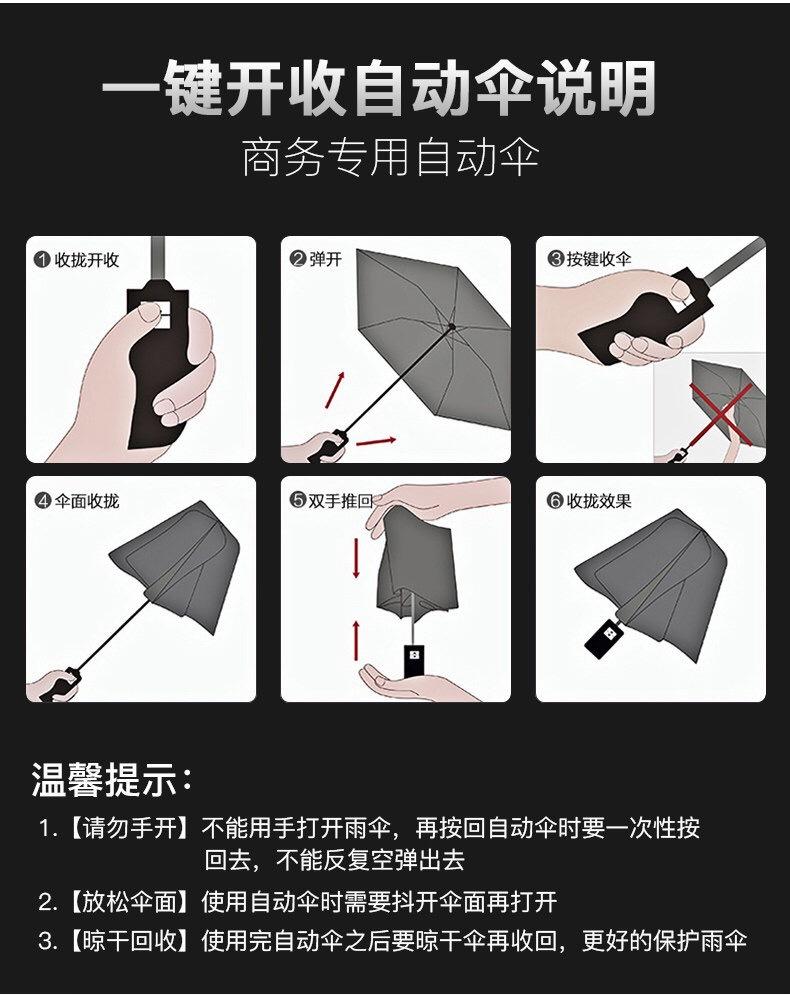 一键开收自动伞说明
商务专用自动伞

❶收拢开收

❷弹开

❸按键收伞

❹伞面收拢

❺双手推回

❻收拢效果

温馨提示：
1.【请勿手开】不能用手打开雨伞，再按回自动伞时要一次性按回去，不能反复空弹出去
2.【放松伞面】使用自动伞时需要抖开伞面再打开
3.【晾干回收】使用完自动伞之后要晾干伞再收回，更好的保护雨伞