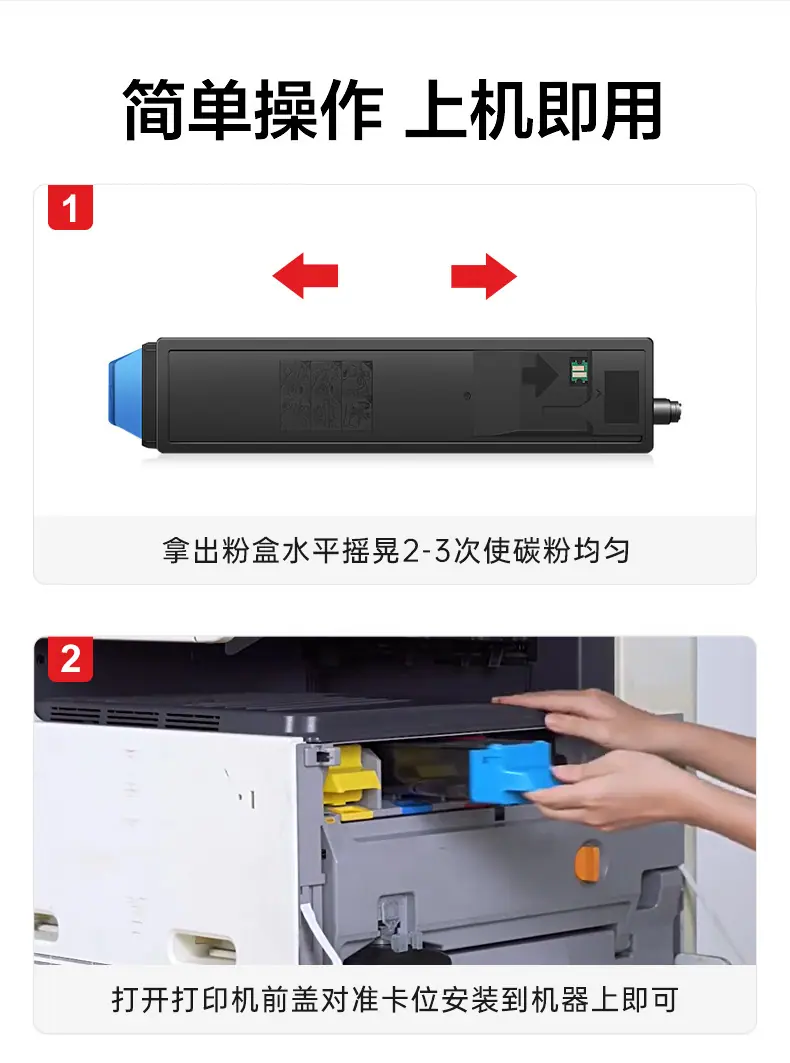 简单操作 上机即用

1

拿出粉盒水平摇晃2-3次使碳粉均匀

2

打开打印机前盖对准卡位安装到机器上即可