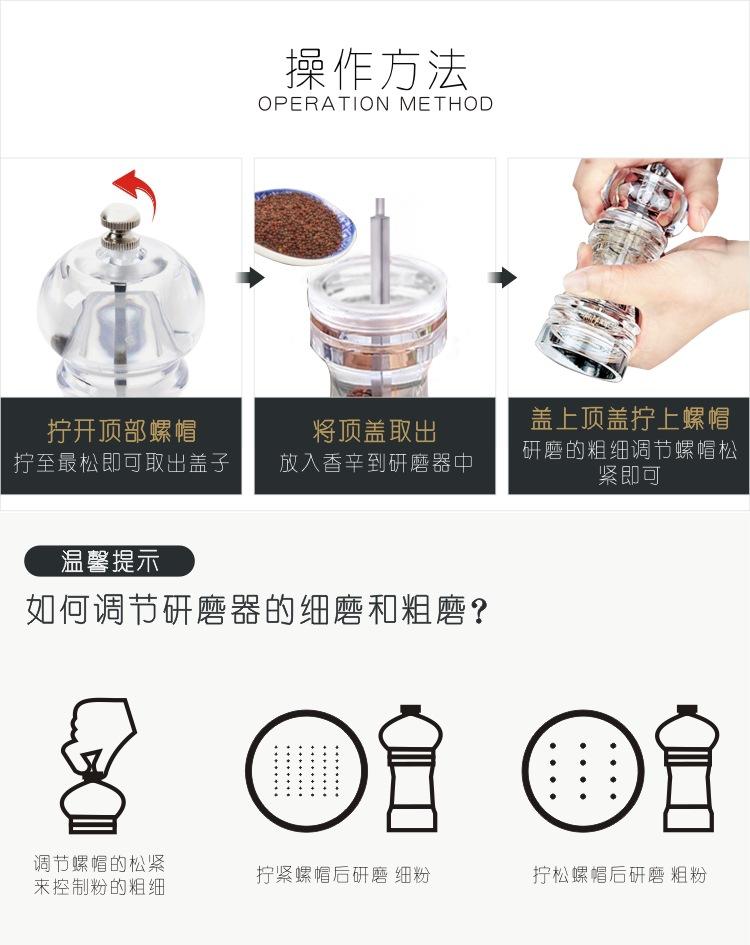 操作方法
OPERATION METHOD

拧开顶部螺帽
拧至最松即可取出盖子

将顶盖取出
放入香辛到研磨器中

盖上顶盖拧上螺帽
研磨的粗细调节螺帽松紧即可

温馨提示
如何调节研磨器的细磨和粗磨？

调节螺帽的松紧来控制粉的粗细

拧紧螺帽后研磨 细粉

拧松螺帽后研磨 粗粉