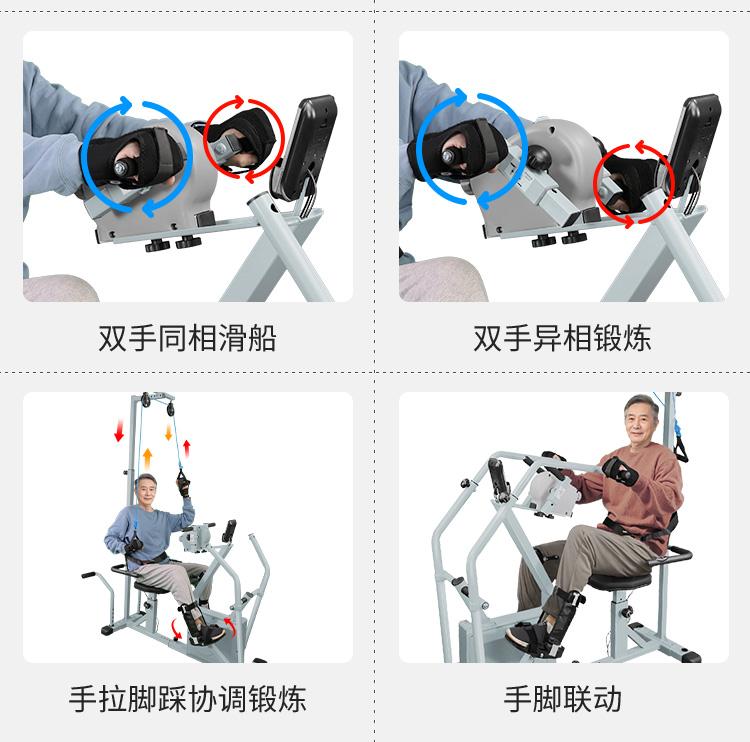 双手同相滑船

双手异相锻炼

手拉脚踩协调锻炼

手脚联动