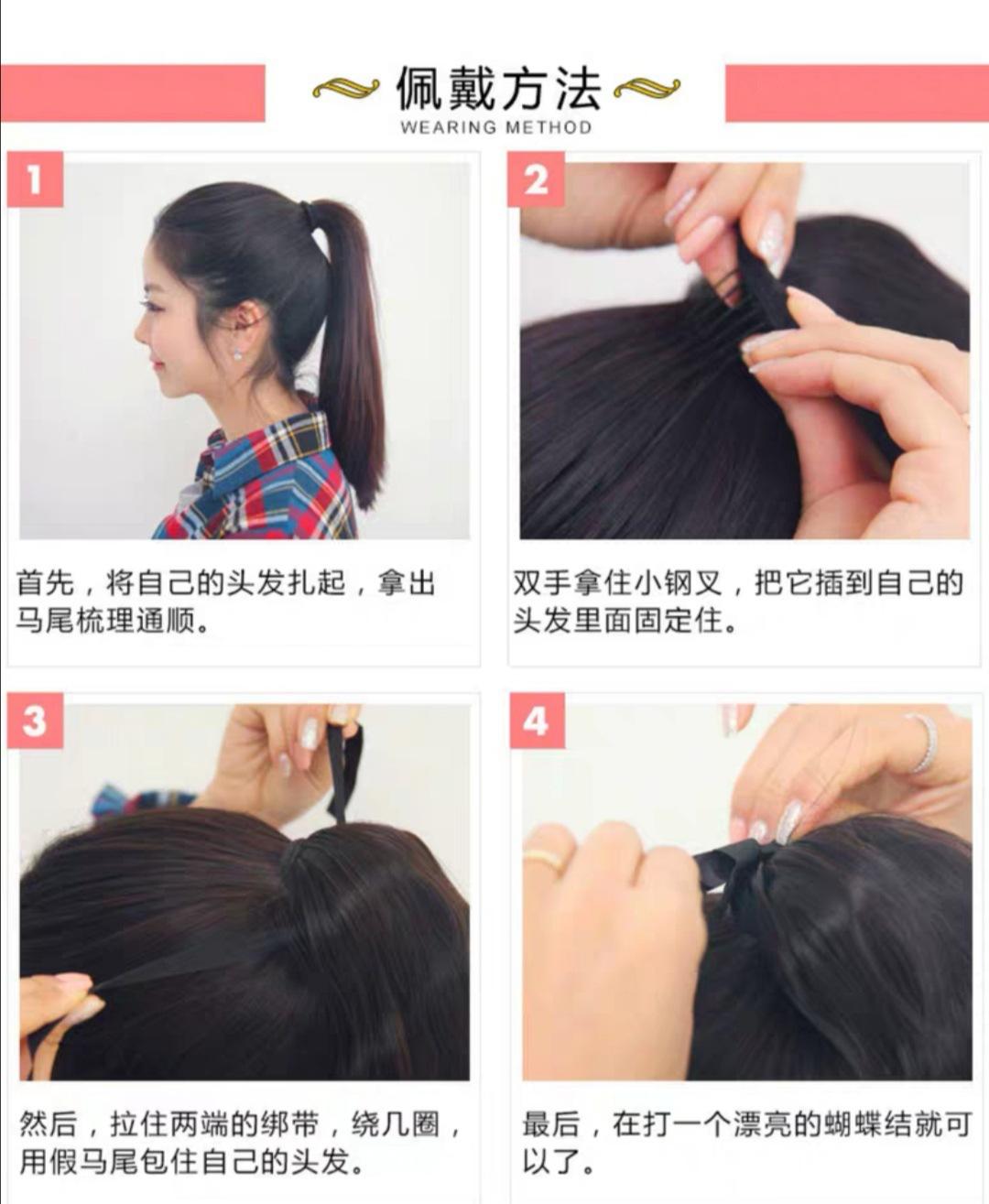 佩戴方法
WEARING METHOD

1

首先，将自己的头发扎起，拿出马尾梳理通顺。

2

双手拿住小钢叉，把它插到自己的头发里面固定住。

3

然后，拉住两端的绑带，绕几圈，用假马尾包住自己的头发。

4

最后，在打一个漂亮的蝴蝶结就可以了。