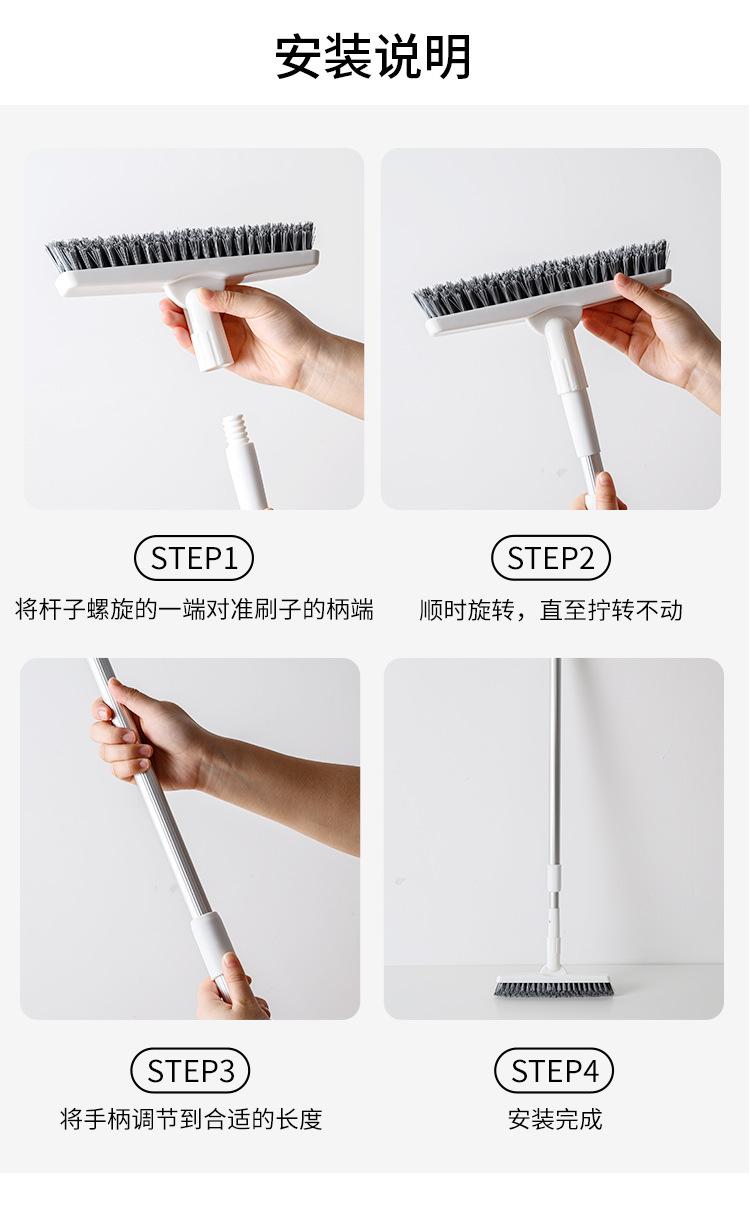 安装说明

STEP1
将杆子螺旋的一端对准刷子的柄端

STEP2
顺时旋转，直至拧转不动

STEP3
将手柄调节到合适的长度

STEP4
安装完成