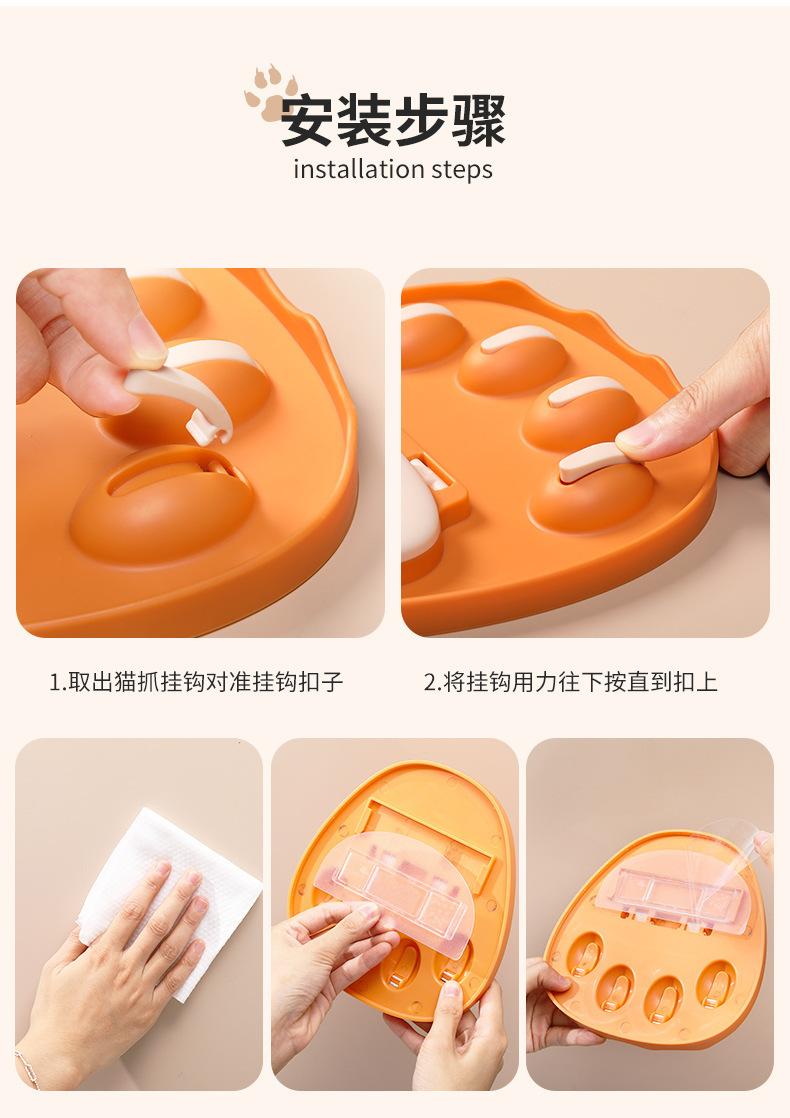 安装步骤
installation steps

1.取出猫抓挂钩对准挂钩扣子

2.将挂钩用力往下按直到扣上