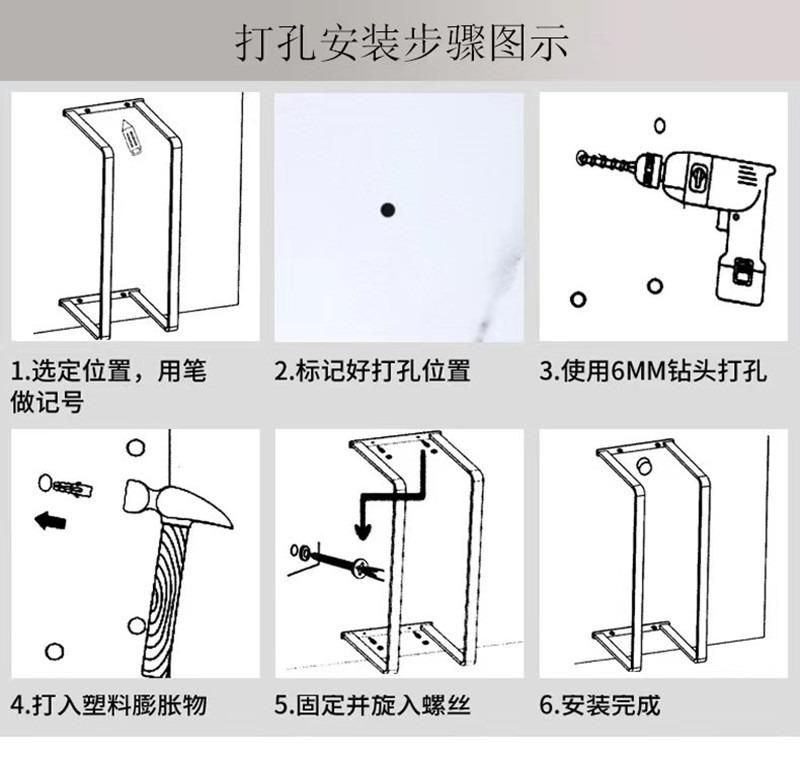 打孔安装步骤图示

1.选定位置，用笔做记号

2.标记好打孔位置

3.使用6MM钻头打孔

4.打入塑料膨胀物

5.固定并旋入螺丝

6.安装完成