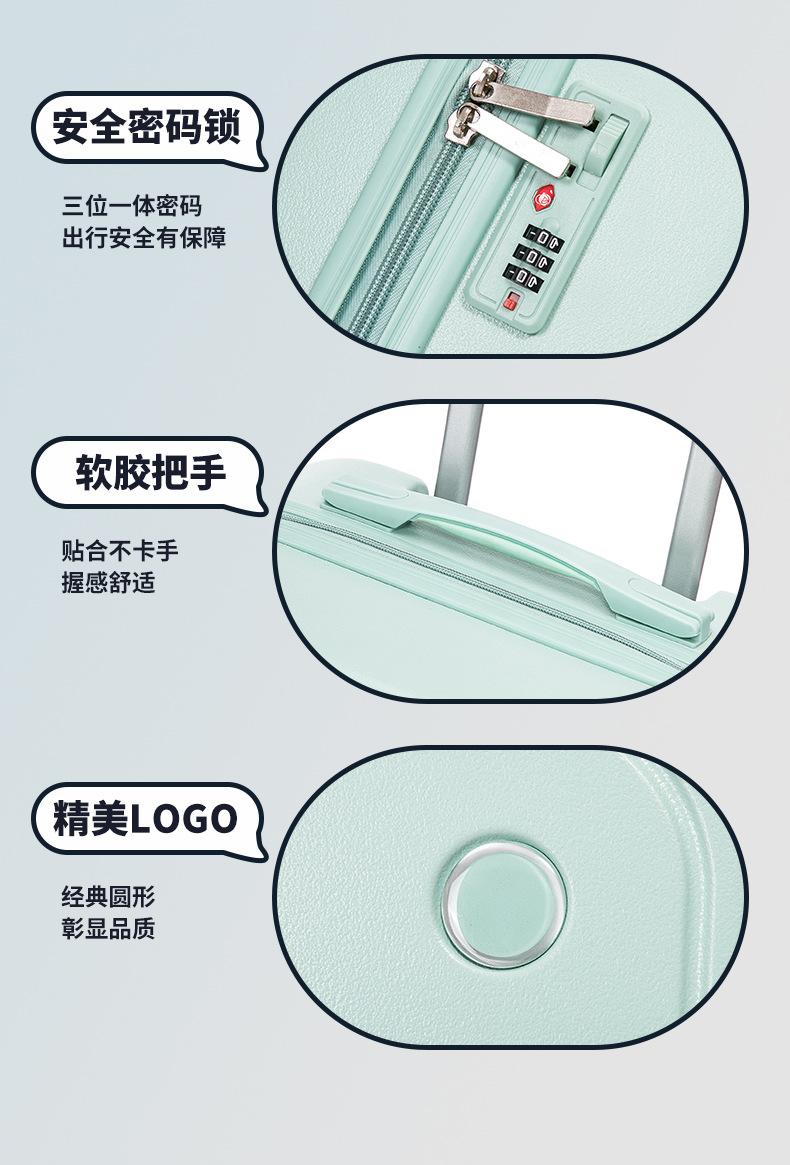 安全密码锁

三位一体密码
出行安全有保障

软胶把手

贴合不卡手
握感舒适

精美LOGO

经典圆形
彰显品质