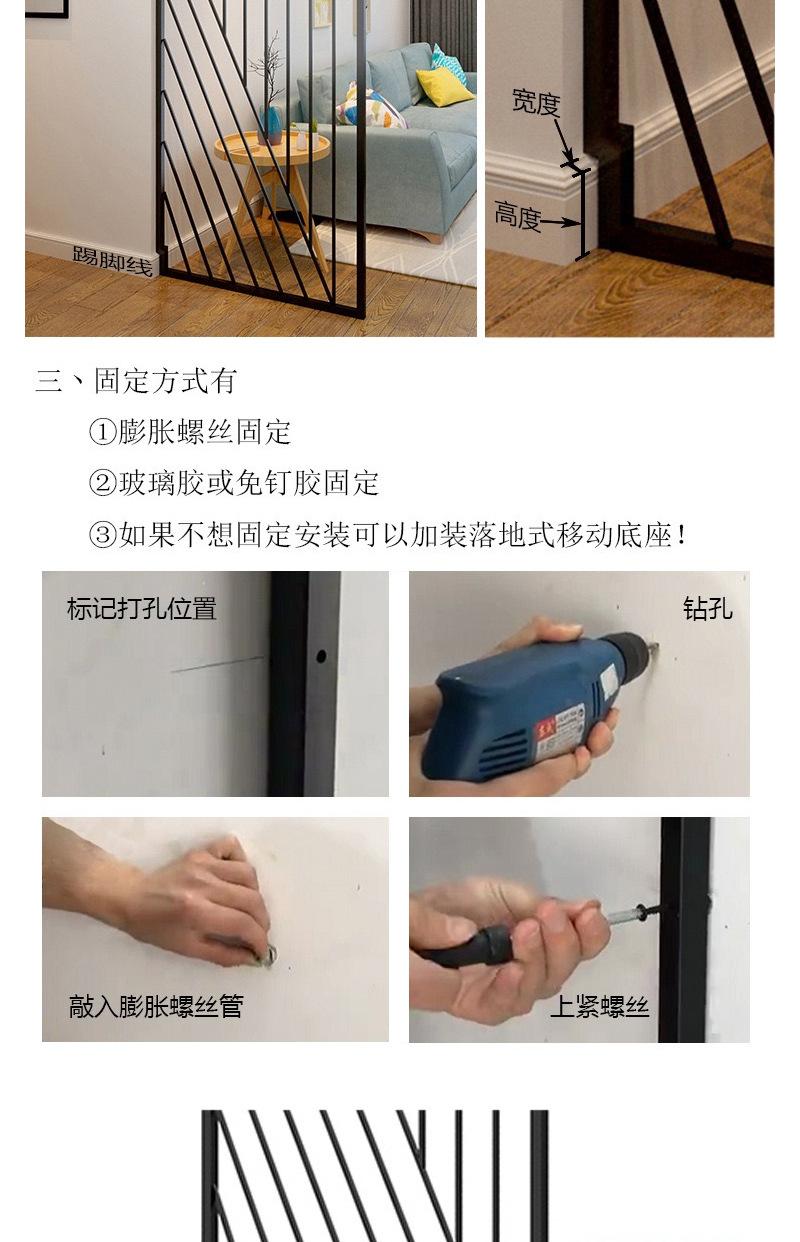 踢脚线

宽度

高度

三、固定方式有

①膨胀螺丝固定

②玻璃胶或免钉胶固定

③如果不想固定安装可以加装落地式移动底座！

标记打孔位置

钻孔

敲入膨胀螺丝管

上紧螺丝