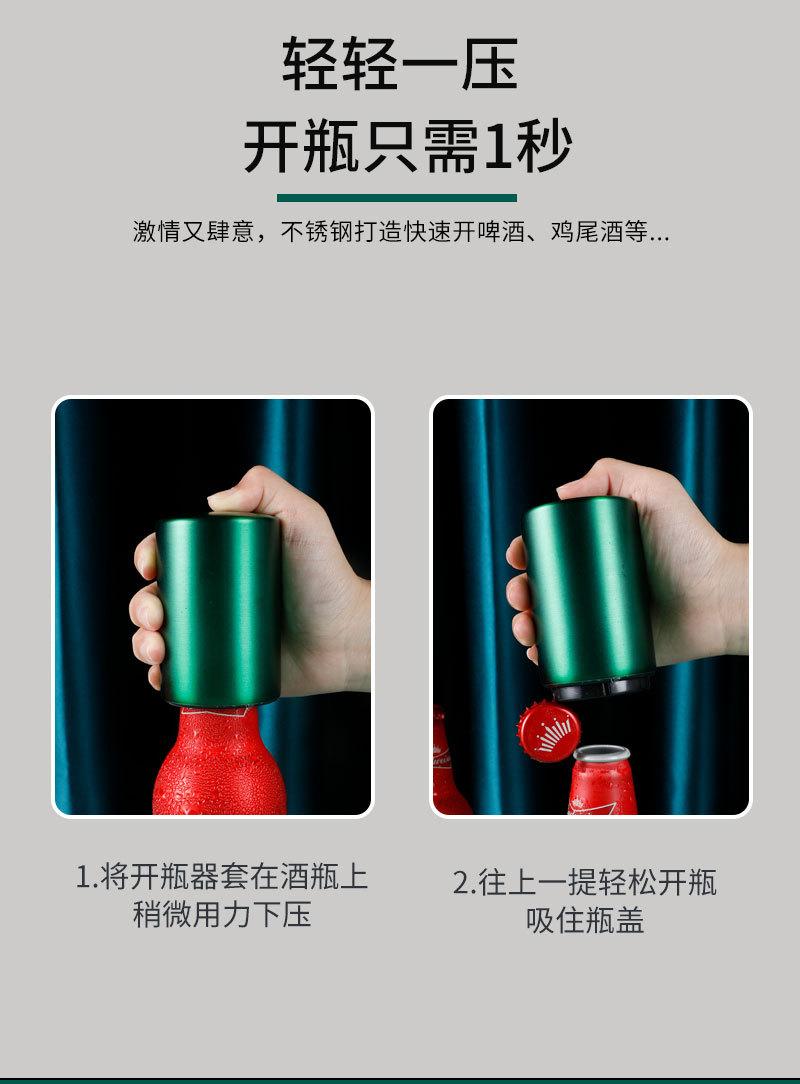 轻轻一压
开瓶只需1秒

激情又肆意，不锈钢打造快速开啤酒、鸡尾酒等...

1.将开瓶器套在酒瓶上
稍微用力下压

2.往上一提轻松开瓶
吸住瓶盖