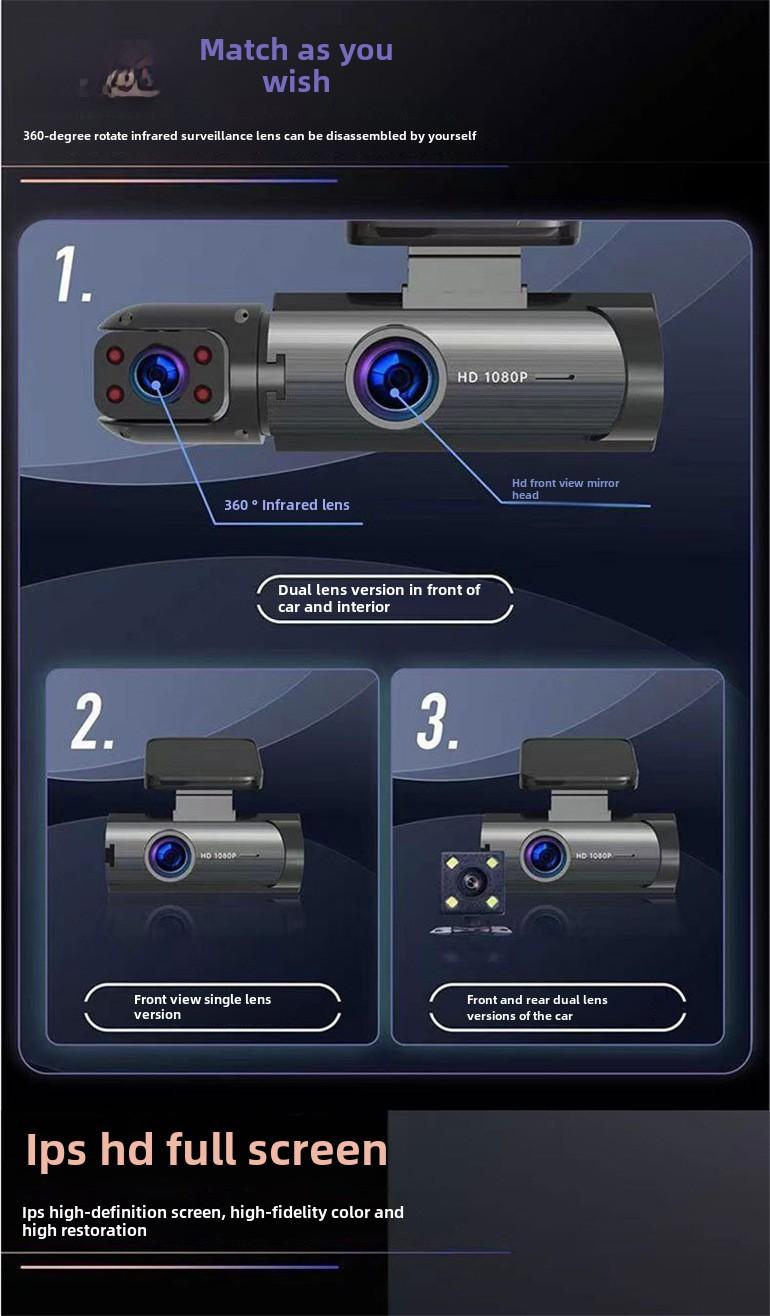 Match as you wish

360-degree rotate infrared surveillance lens can be disassembled by yourself

1.

HD 1080P

360 ° Infrared lens

Hd front view mirror head

Dual lens version in front of car and interior

2.

HD 1080P

Front view single lens version

3.

HD 1080P

Front and rear dual lens versions of the car

Ips hd full screen

Ips high-definition screen, high-fidelity color and high restoration