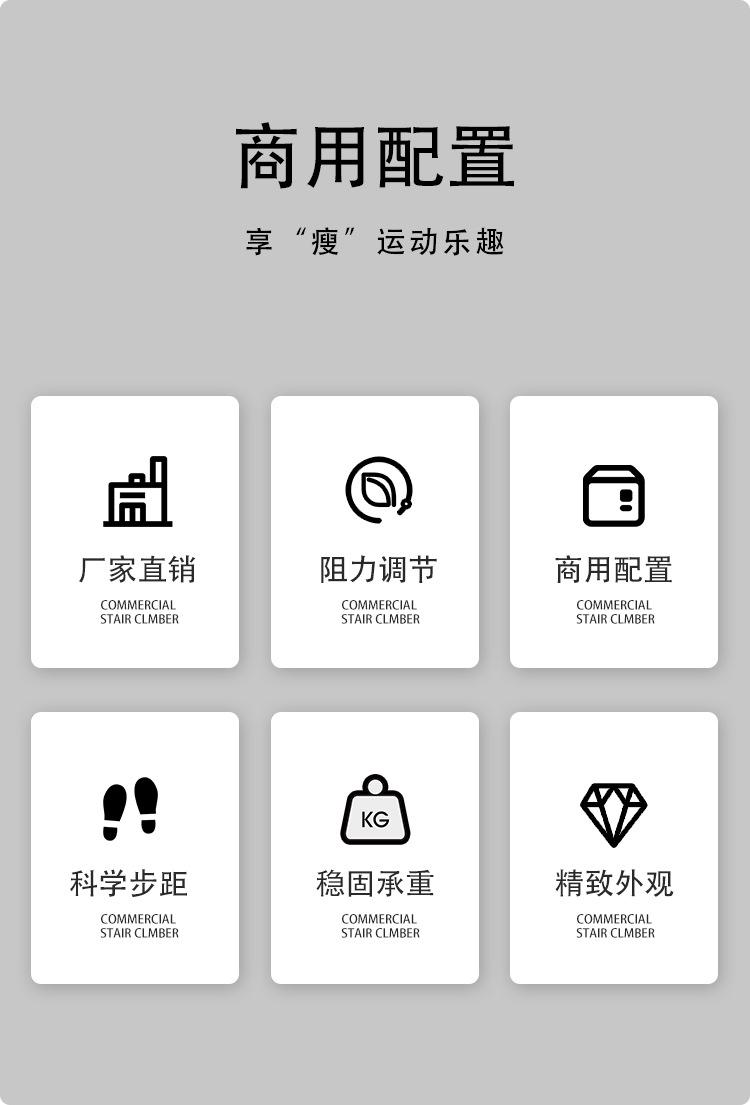 商用配置

享“瘦”运动乐趣

厂家直销
COMMERCIAL
STAIR CLMBER

阻力调节
COMMERCIAL
STAIR CLMBER

商用配置
COMMERCIAL
STAIR CLMBER

科学步距
COMMERCIAL
STAIR CLMBER

KG

稳固承重
COMMERCIAL
STAIR CLMBER

精致外观
COMMERCIAL
STAIR CLMBER