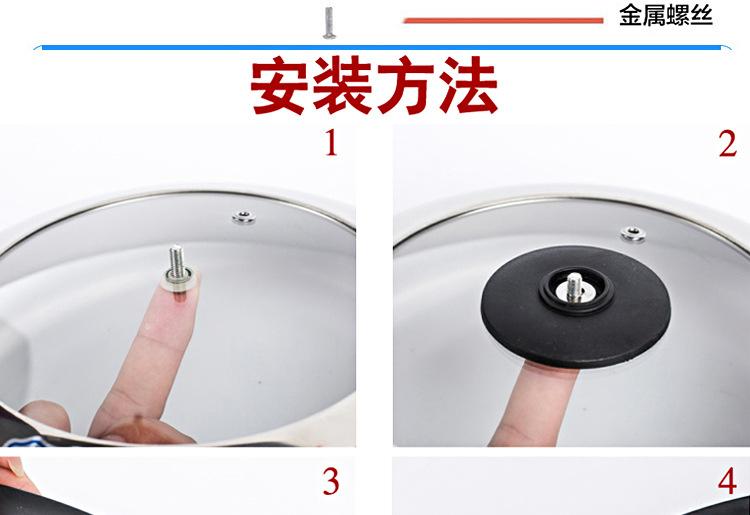 金属螺丝

安装方法

1

2

3

4