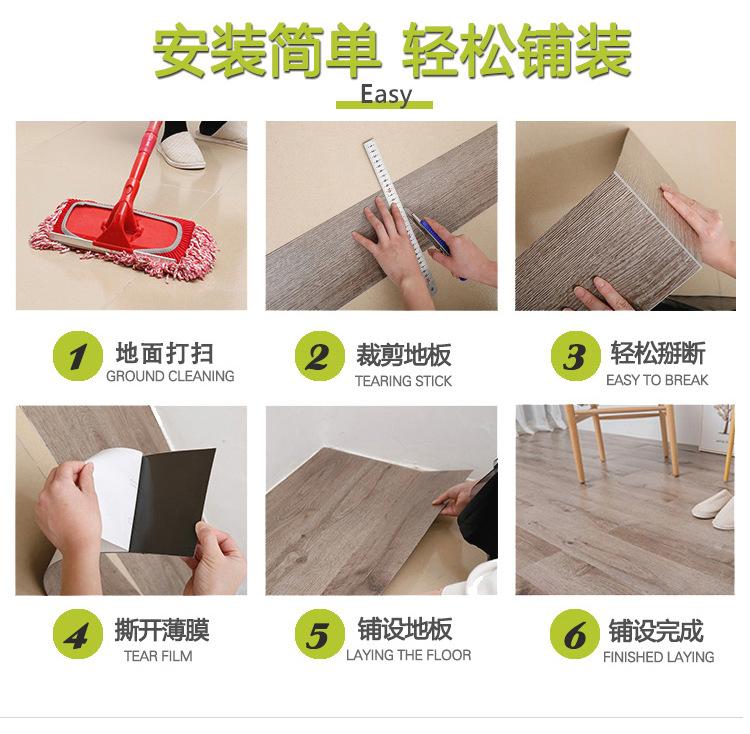 安装简单 轻松铺装
Easy

1 地面打扫
GROUND CLEANING

2 裁剪地板
TEARING STICK

3 轻松掰断
EASY TO BREAK

4 撕开薄膜
TEAR FILM

5 铺设地板
LAYING THE FLOOR

6 铺设完成
FINISHED LAYING