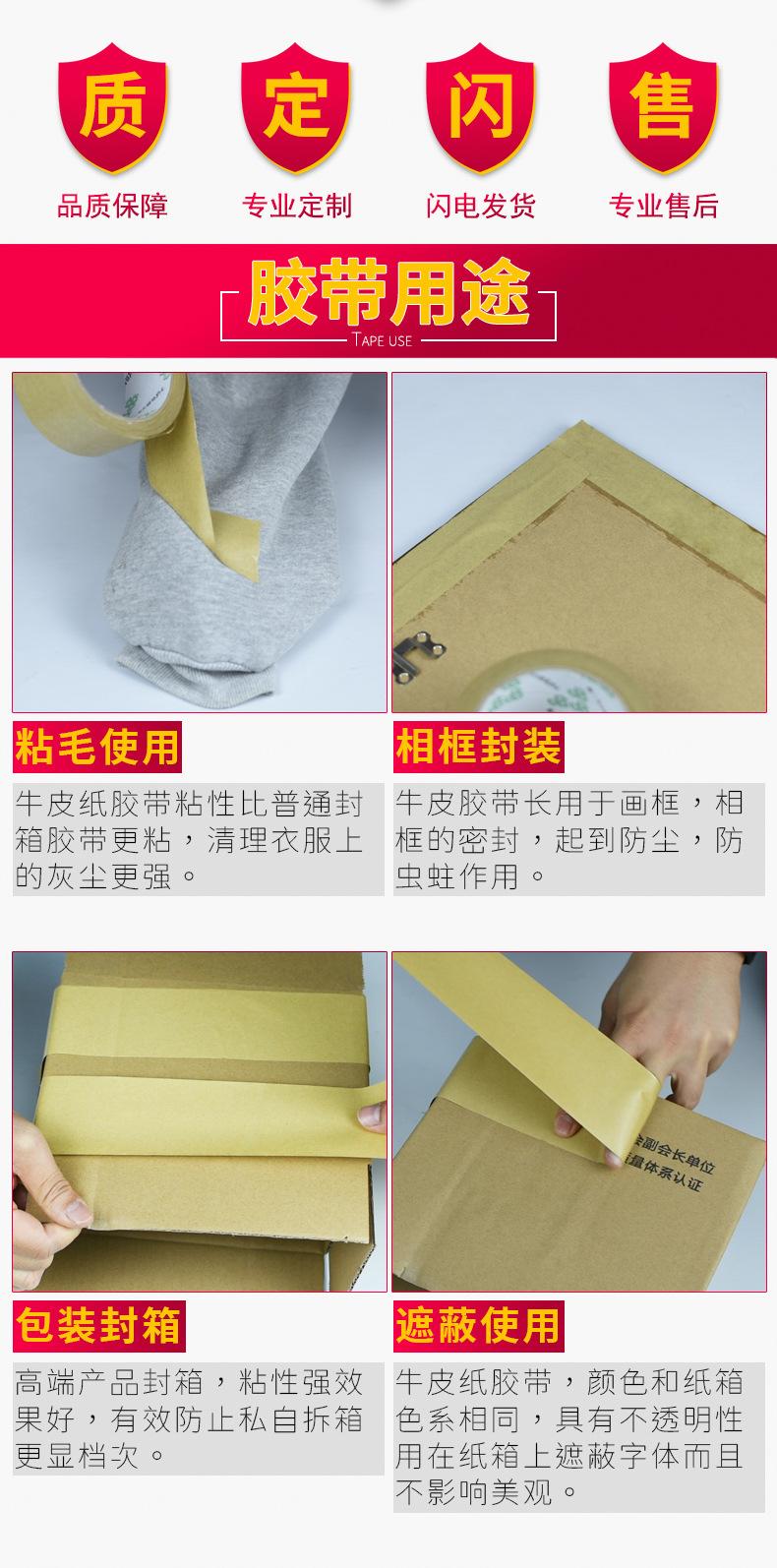 质
品质保障

定
专业定制

闪
闪电发货

售
专业售后

胶带用途
TAPE USE

粘毛使用

牛皮纸胶带粘性比普通封箱胶带更粘，清理衣服上的灰尘更强。

相框封装

牛皮胶带长用于画框，相框的密封，起到防尘，防虫蛀作用。

包装封箱

高端产品封箱，粘性强效果好，有效防止私自拆箱更显档次。

会副会长单位
量体系认证

遮蔽使用

牛皮纸胶带，颜色和纸箱色系相同，具有不透明性用在纸箱上遮蔽字体而且不影响美观。