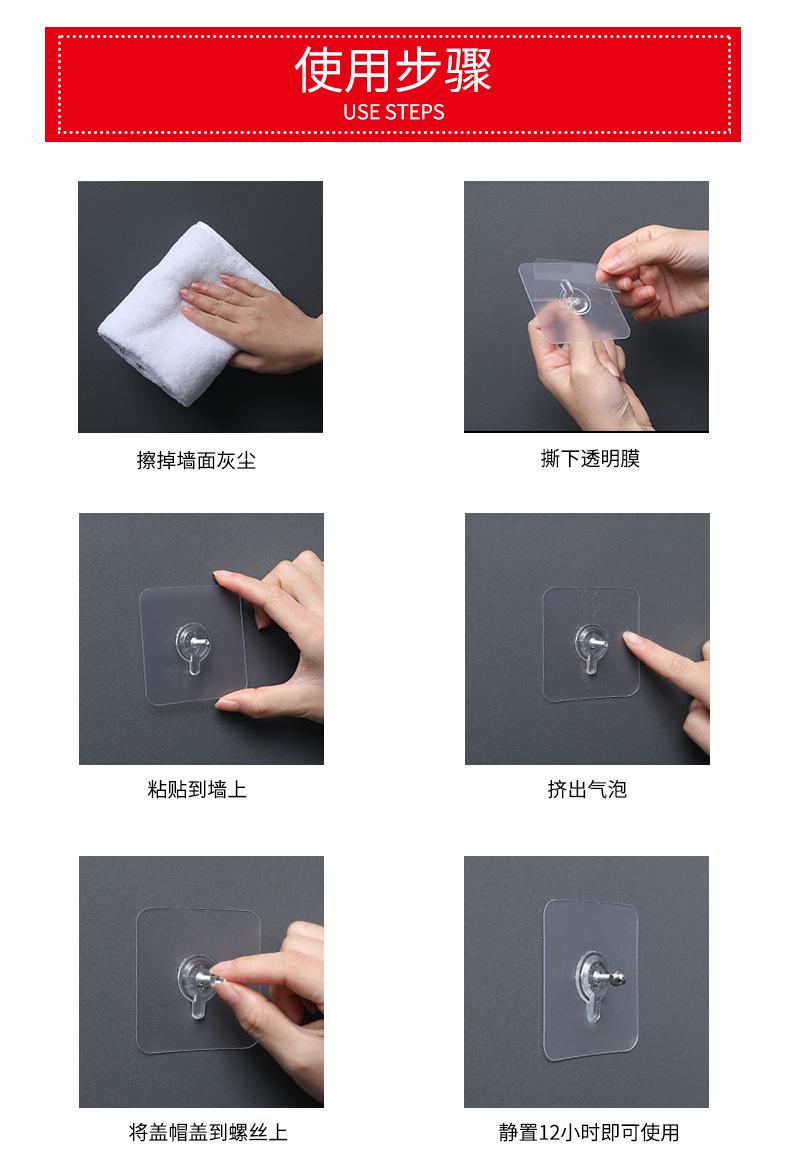 使用步骤
USE STEPS

擦掉墙面灰尘

撕下透明膜

粘贴到墙上

挤出气泡

将盖帽盖到螺丝上

静置12小时即可使用