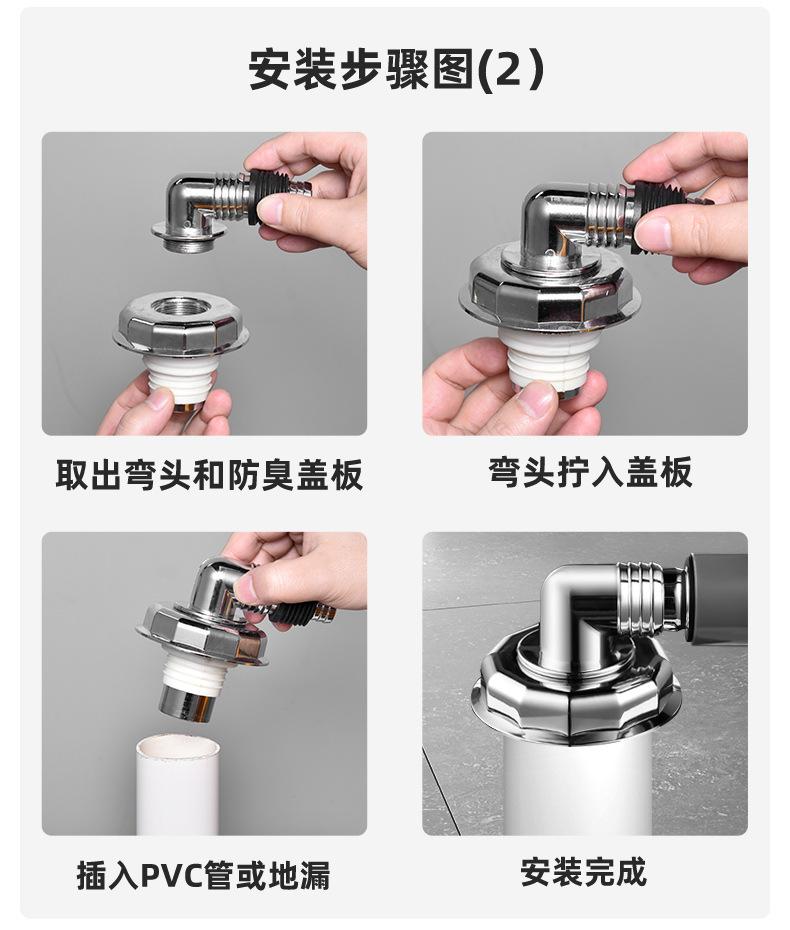 安装步骤图(2)

取出弯头和防臭盖板

弯头拧入盖板

插入PVC管或地漏

安装完成