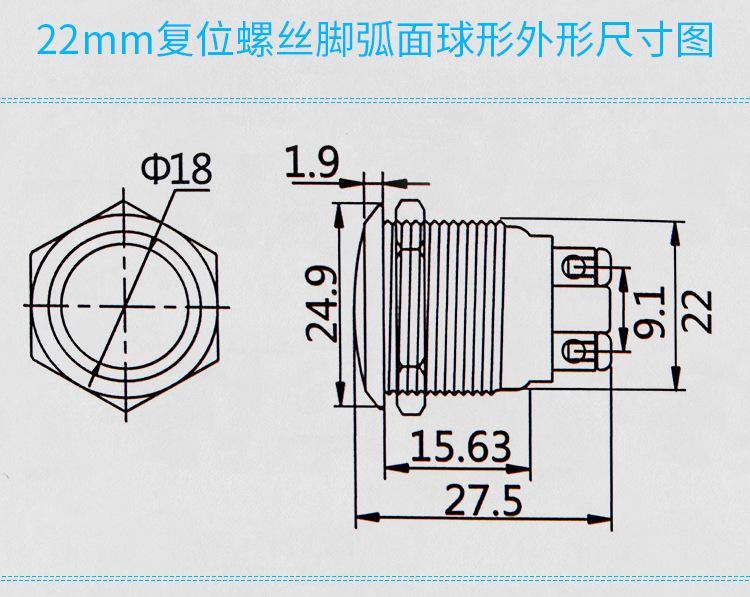 22mm复位螺丝脚弧面球形外形尺寸图

Φ18

1.9

24.9

9.1

22

15.63

27.5