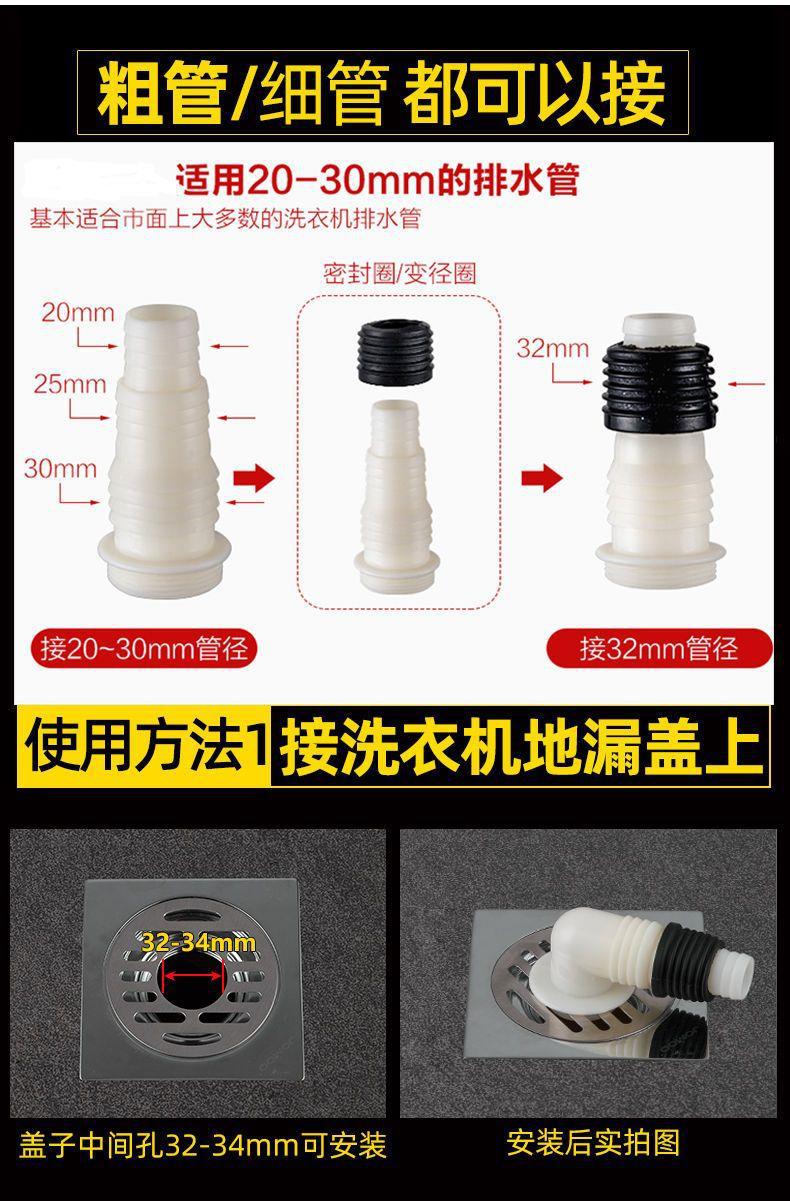 粗管/细管 都可以接

适用20-30mm的排水管
基本适合市面上大多数的洗衣机排水管

密封圈/变径圈

20mm
25mm
30mm

32mm

接20~30mm管径

接32mm管径

使用方法1 接洗衣机地漏盖上

32-34mm

盖子中间孔32-34mm可安装

安装后实拍图