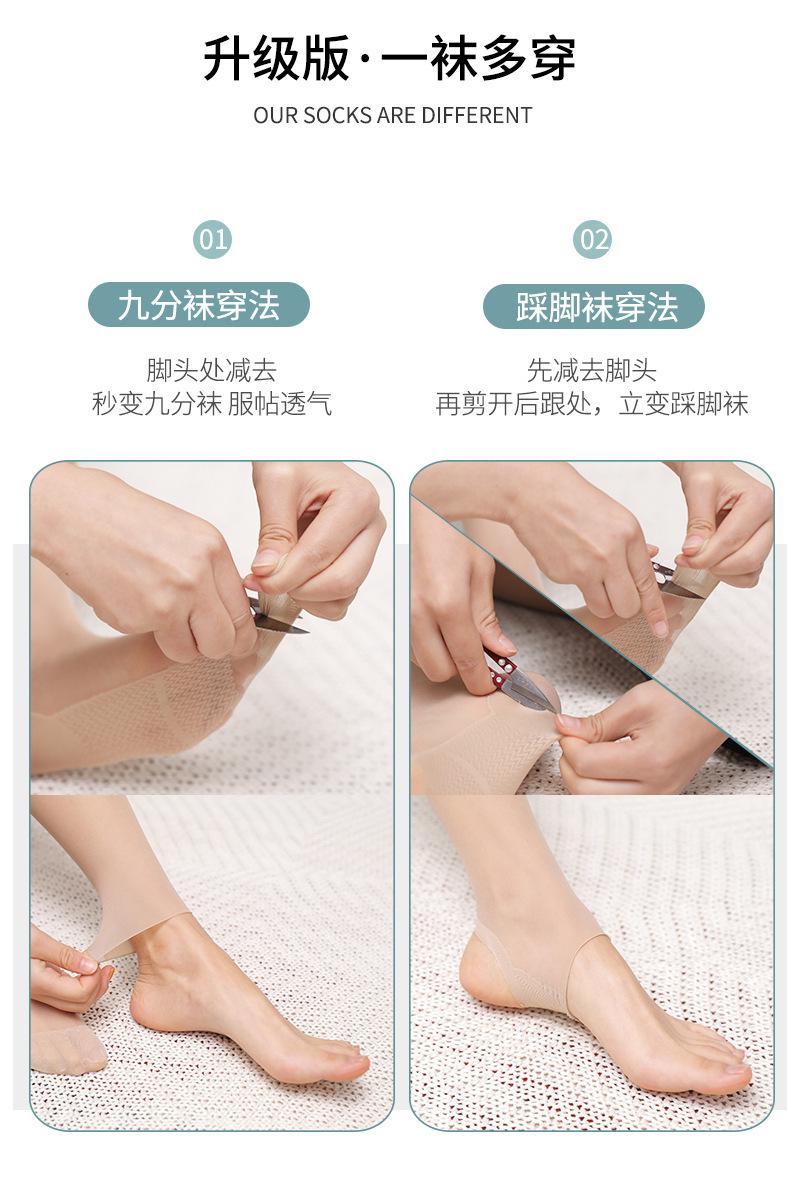 升级版·一袜多穿

OUR SOCKS ARE DIFFERENT

01

九分袜穿法

脚头处减去
秒变九分袜 服帖透气

02

踩脚袜穿法

先减去脚头
再剪开后跟处，立变踩脚袜