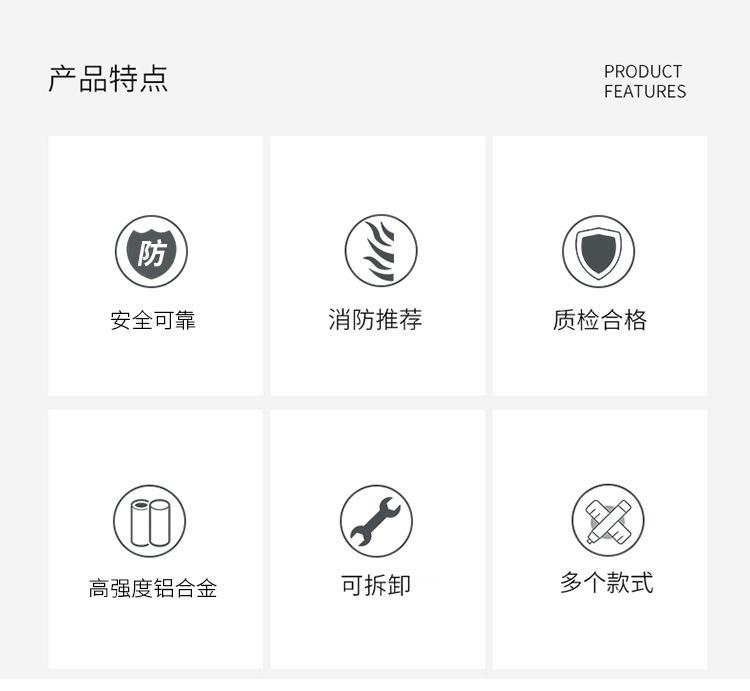 产品特点

PRODUCT
FEATURES

防

安全可靠

消防推荐

质检合格

高强度铝合金

可拆卸

多个款式