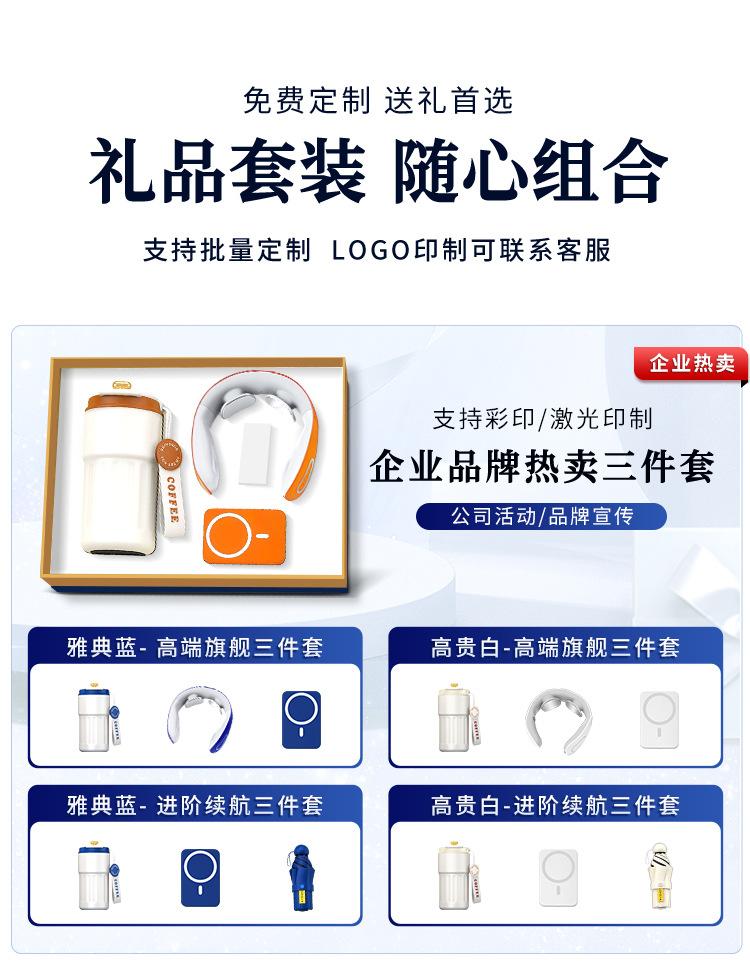 免费定制 送礼首选

礼品套装 随心组合

支持批量定制 LOGO印制可联系客服

企业热卖

COFFEE

支持彩印/激光印制

企业品牌热卖三件套

公司活动/品牌宣传

雅典蓝- 高端旗舰三件套

高贵白-高端旗舰三件套

雅典蓝- 进阶续航三件套

高贵白-进阶续航三件套