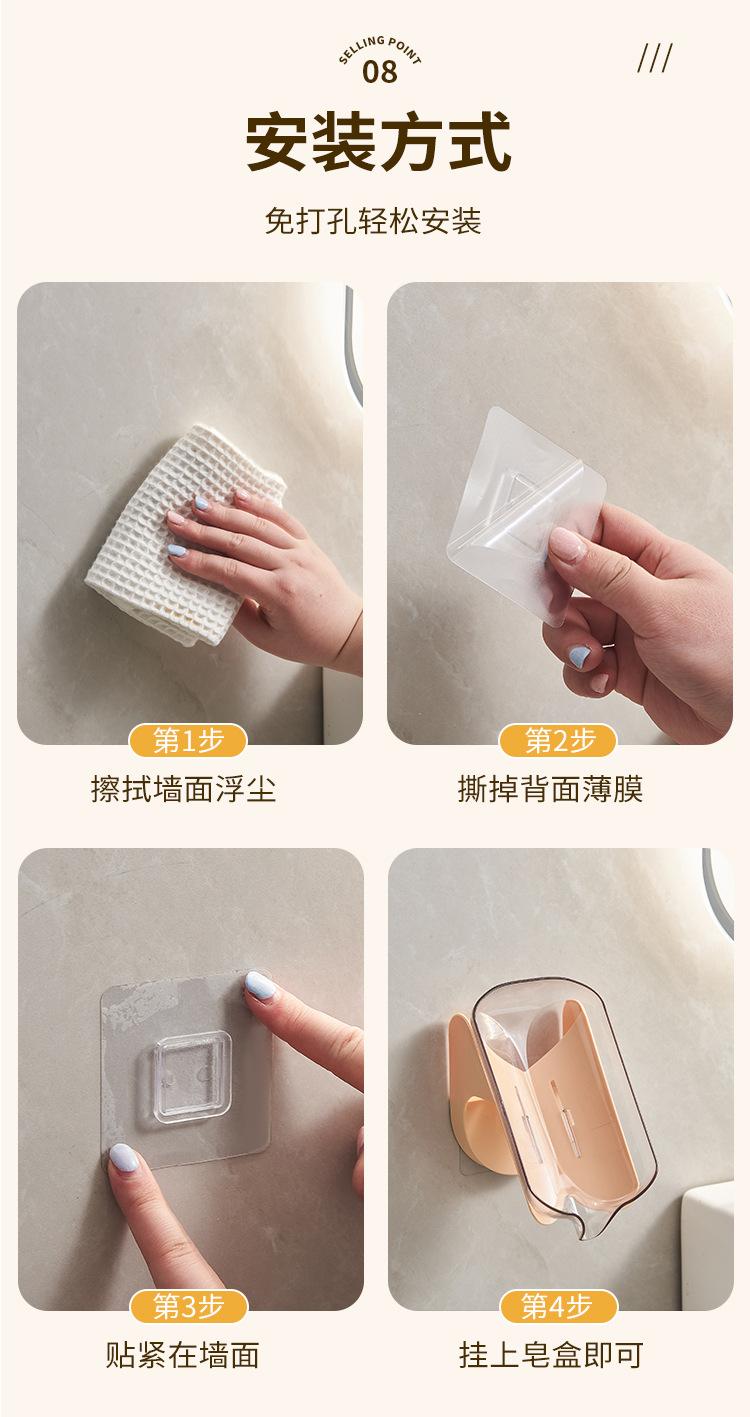 SELLING POINT
08

///

安装方式

免打孔轻松安装

第1步
擦拭墙面浮尘

第2步
撕掉背面薄膜

第3步
贴紧在墙面

第4步
挂上皂盒即可