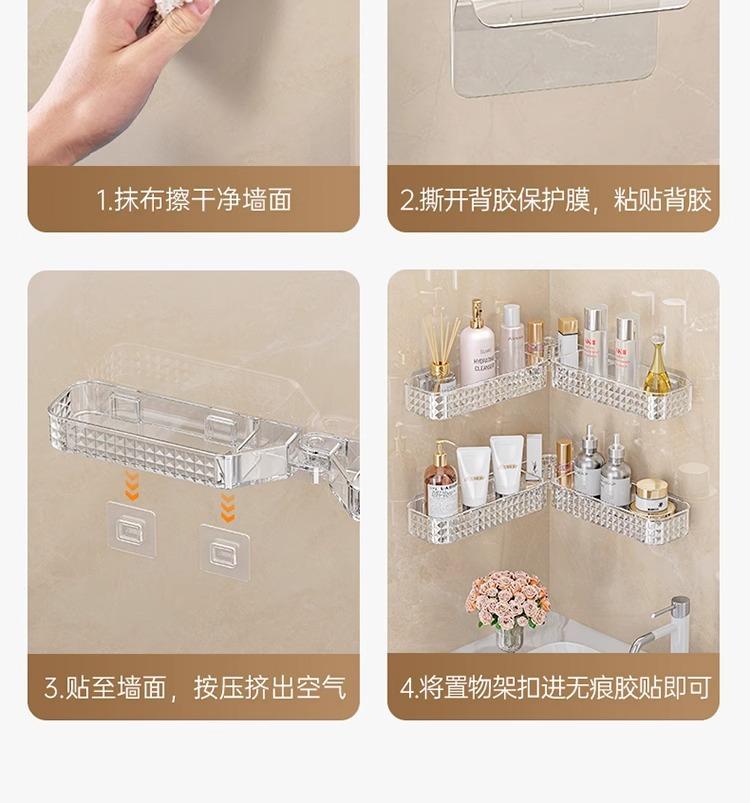 1.抹布擦干净墙面

2.撕开背胶保护膜，粘贴背胶

3.贴至墙面，按压挤出空气

4.将置物架扣进无痕胶贴即可