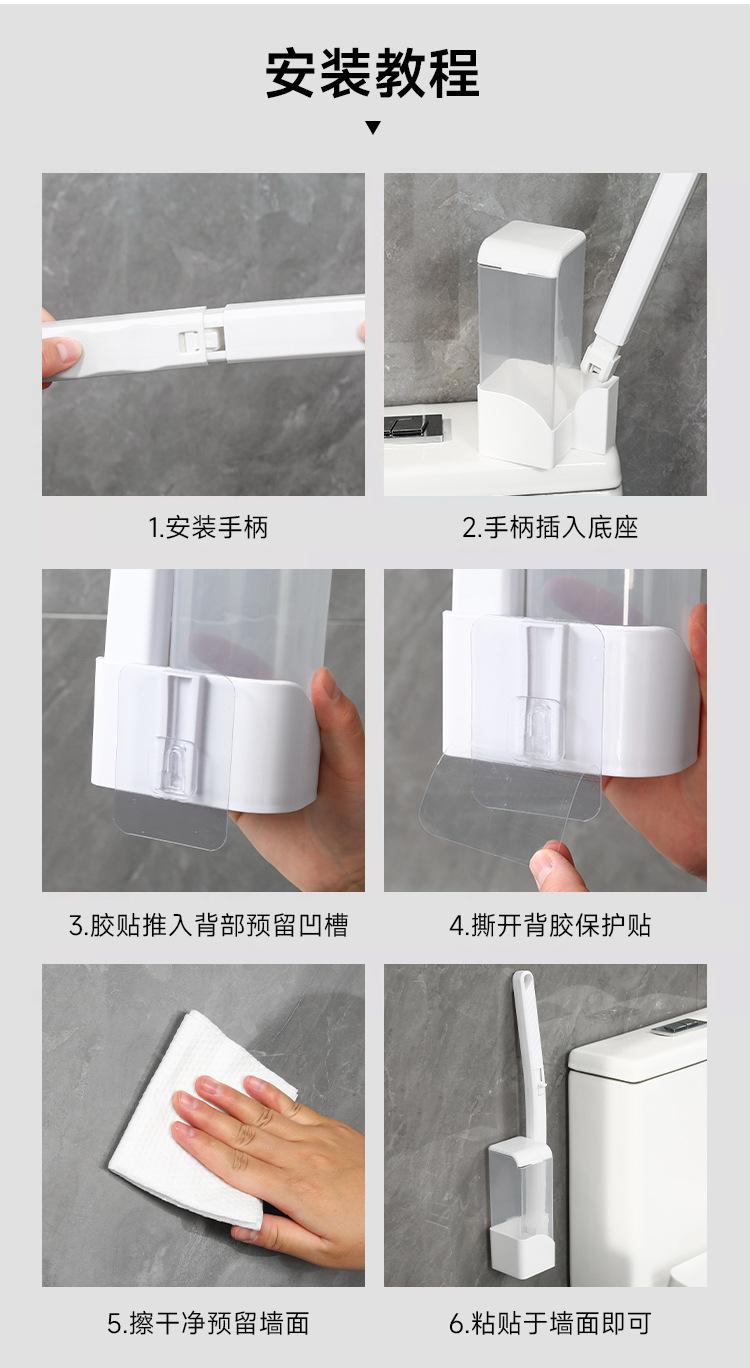 安装教程

▼

1.安装手柄

2.手柄插入底座

3.胶贴推入背部预留凹槽

4.撕开背胶保护贴

5.擦干净预留墙面

6.粘贴于墙面即可