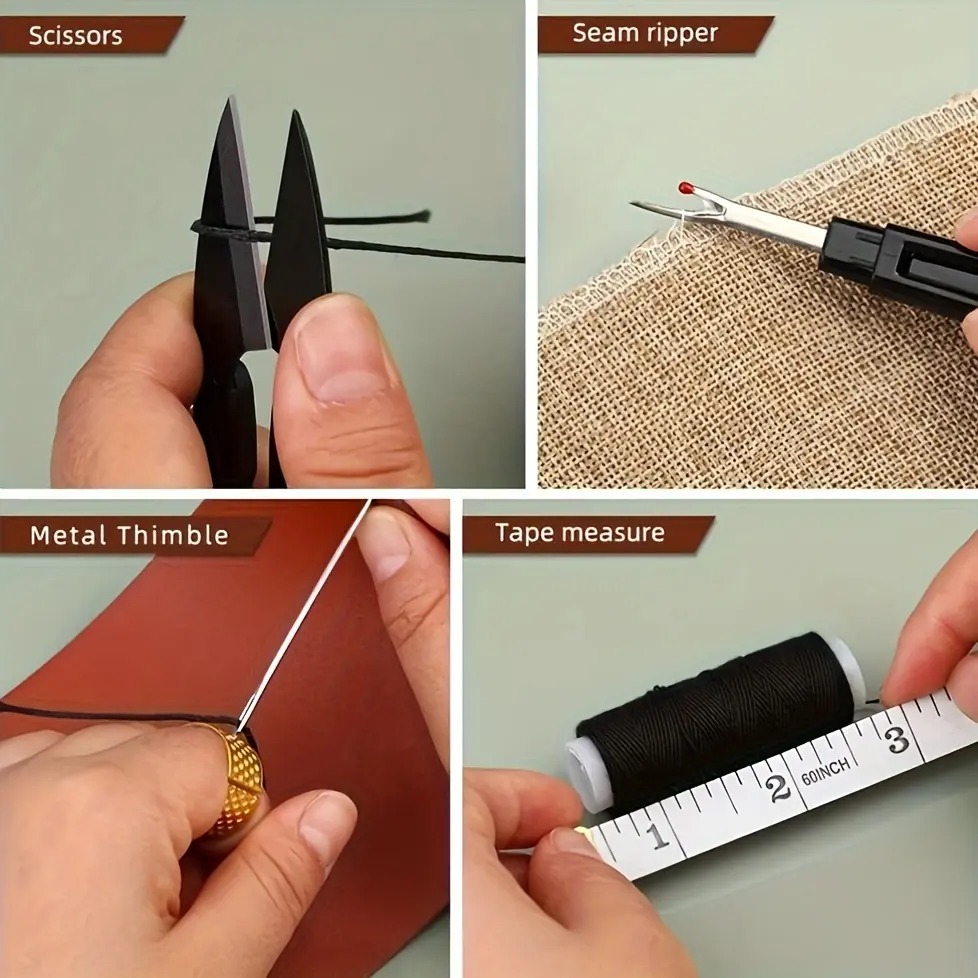 Scissors

Seam ripper

Metal Thimble

Tape measure

1 2 60INCH 3