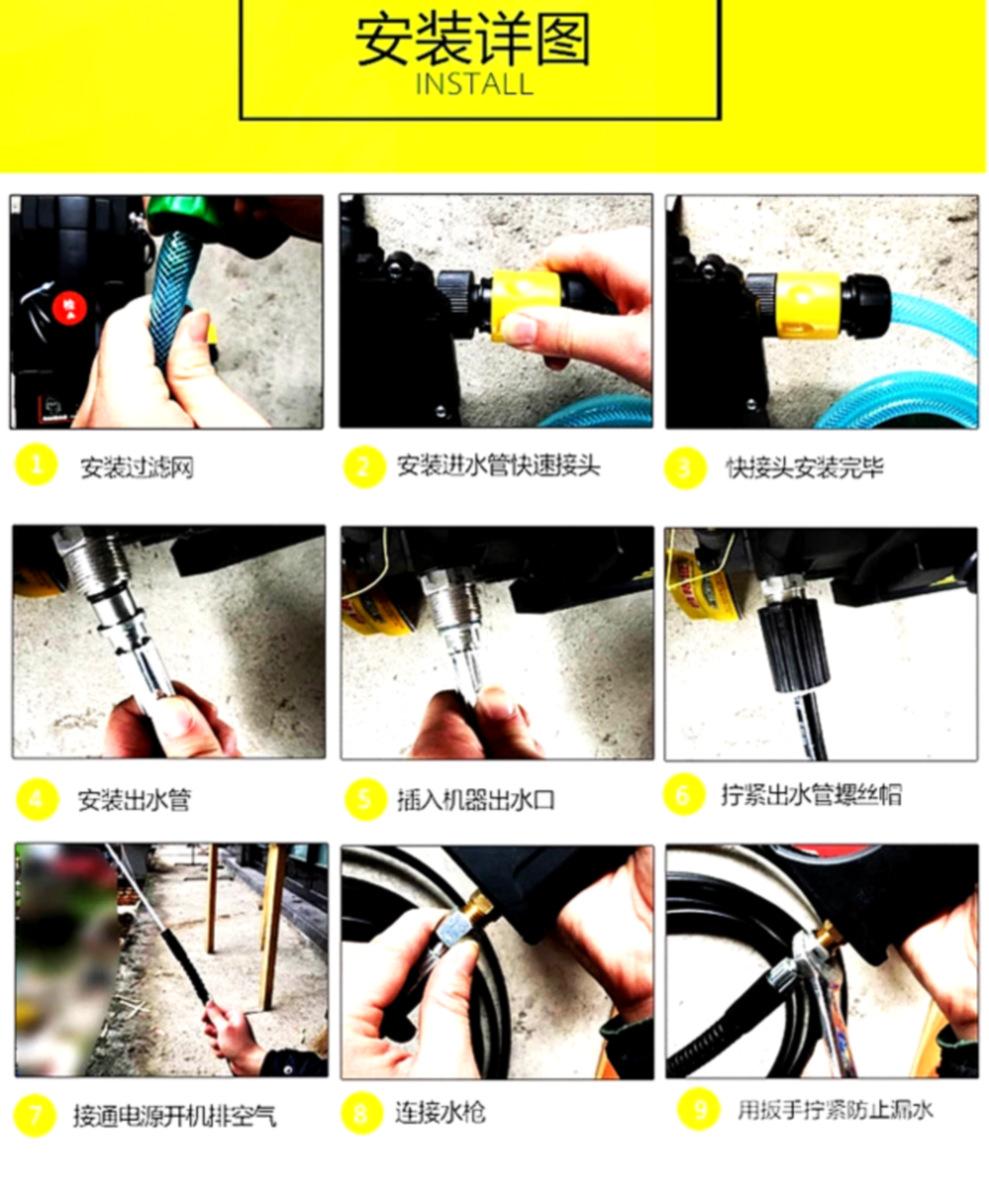 安装详图
INSTALL

1 安装过滤网

2 安装进水管快速接头

3 快接头安装完毕

4 安装出水管

5 插入机器出水口

6 拧紧出水管螺丝帽

7 接通电源开机排空气

8 连接水枪

9 用扳手拧紧防止漏水