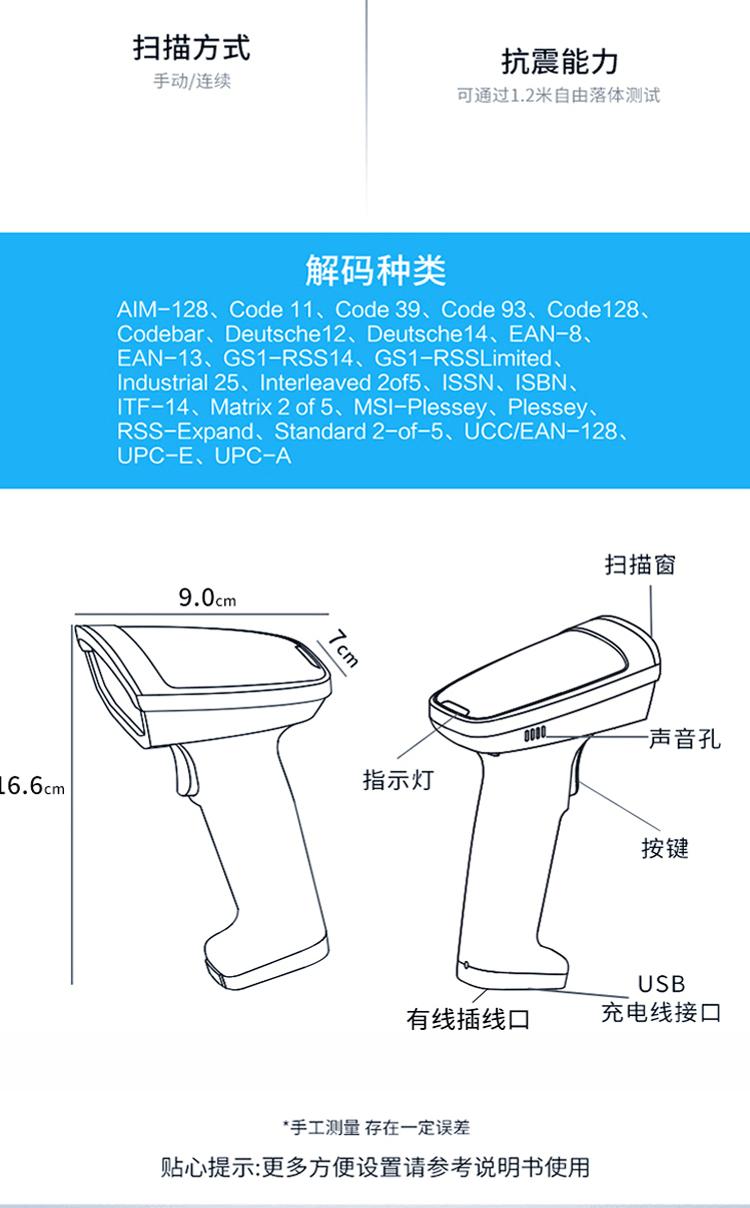 扫描方式
手动/连续

抗震能力
可通过1.2米自由落体测试

解码种类
AIM-128、Code 11、Code 39、Code 93、Code128、Codebar、Deutsche12、Deutsche14、EAN-8、EAN-13、GS1-RSS14、GS1-RSSLimited、Industrial 25、Interleaved 2of5、ISSN、ISBN、ITF-14、Matrix 2 of 5、MSI-Plessey、Plessey、RSS-Expand、Standard 2-of-5、UCC/EAN-128、UPC-E、UPC-A

9.0cm
7cm
16.6cm

扫描窗
声音孔
指示灯
按键
USB
充电线接口
有线插线口

*手工测量 存在一定误差

贴心提示:更多方便设置请参考说明书使用