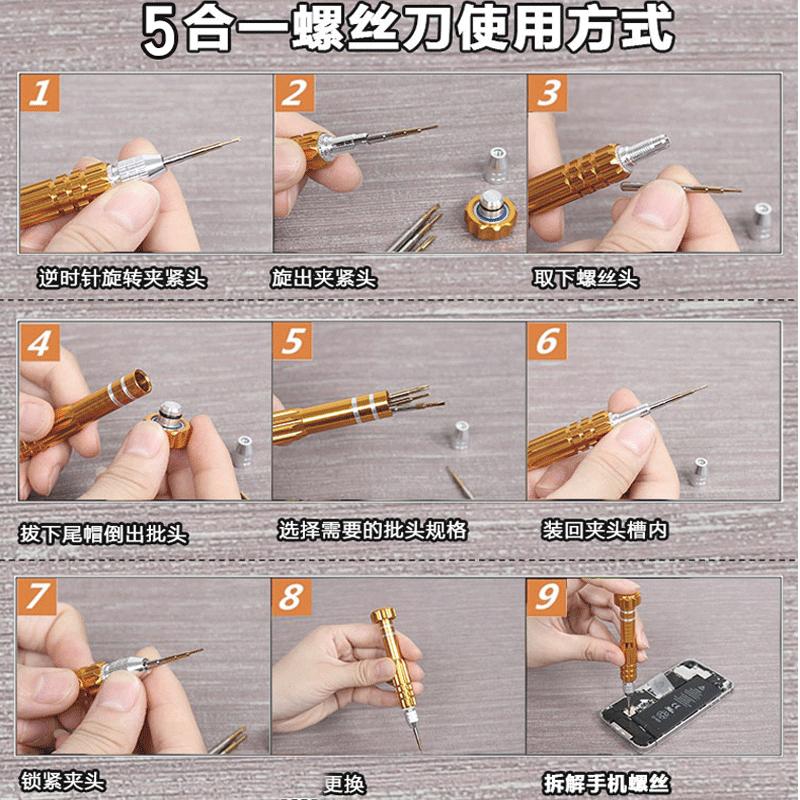 5合一螺丝刀使用方式

1
逆时针旋转夹紧头

2
旋出夹紧头

3
取下螺丝头

4
拔下尾帽倒出批头

5
选择需要的批头规格

6
装回夹头槽内

7
锁紧夹头

8
更换

9
拆解手机螺丝