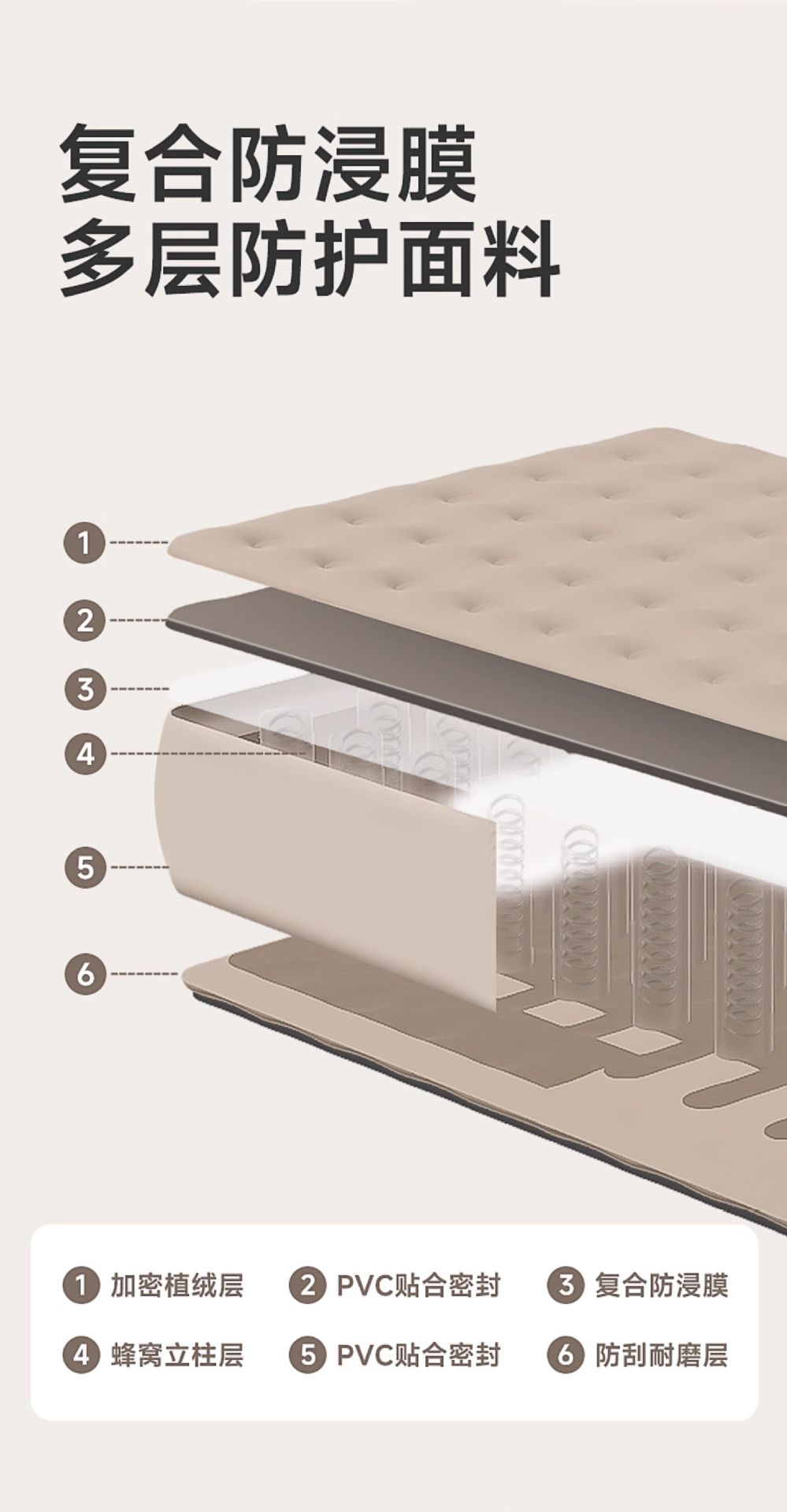 复合防浸膜
多层防护面料

1
2
3
4
5
6

1 加密植绒层
2 PVC贴合密封
3 复合防浸膜
4 蜂窝立柱层
5 PVC贴合密封
6 防刮耐磨层