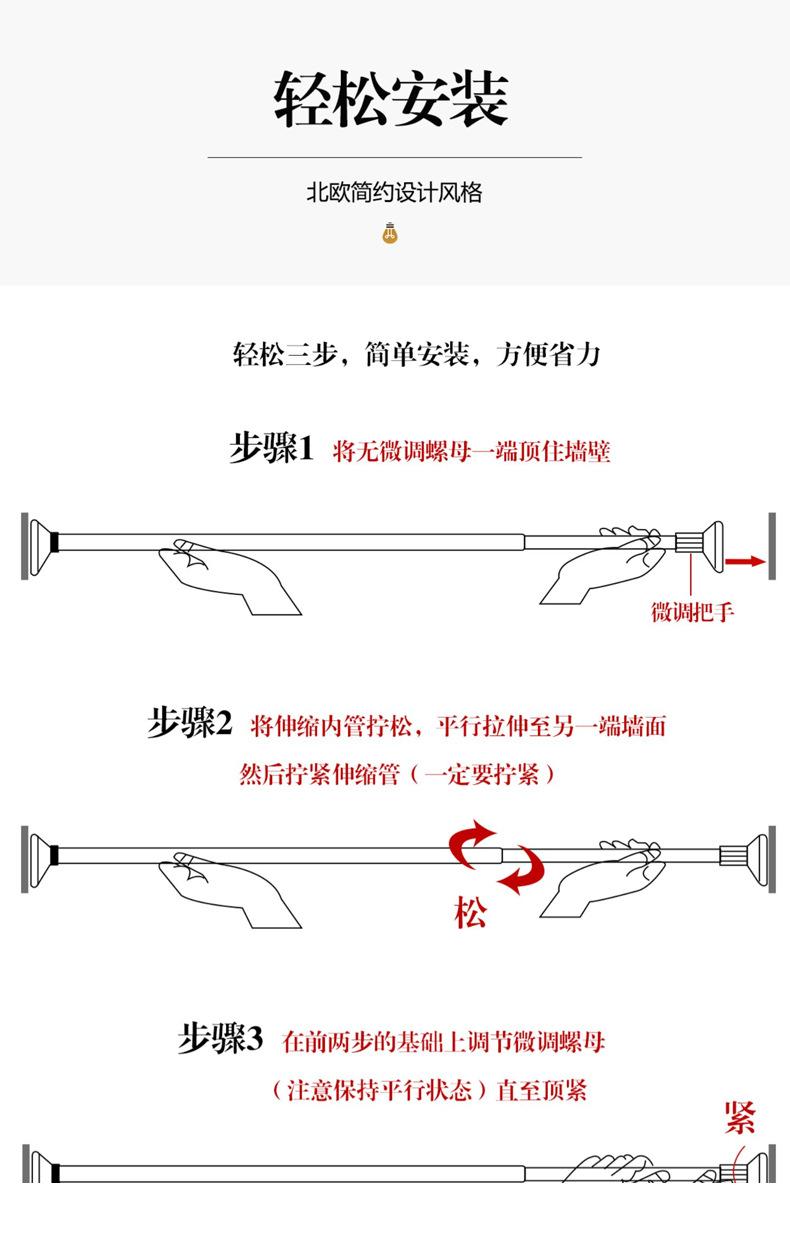 轻松安装

北欧简约设计风格

轻松三步，简单安装，方便省力

步骤1 将无微调螺母一端顶住墙壁

微调把手

步骤2 将伸缩内管拧松，平行拉伸至另一端墙面
然后拧紧伸缩管（一定要拧紧）

松

步骤3 在前两步的基础上调节微调螺母
（注意保持平行状态）直至顶紧

紧