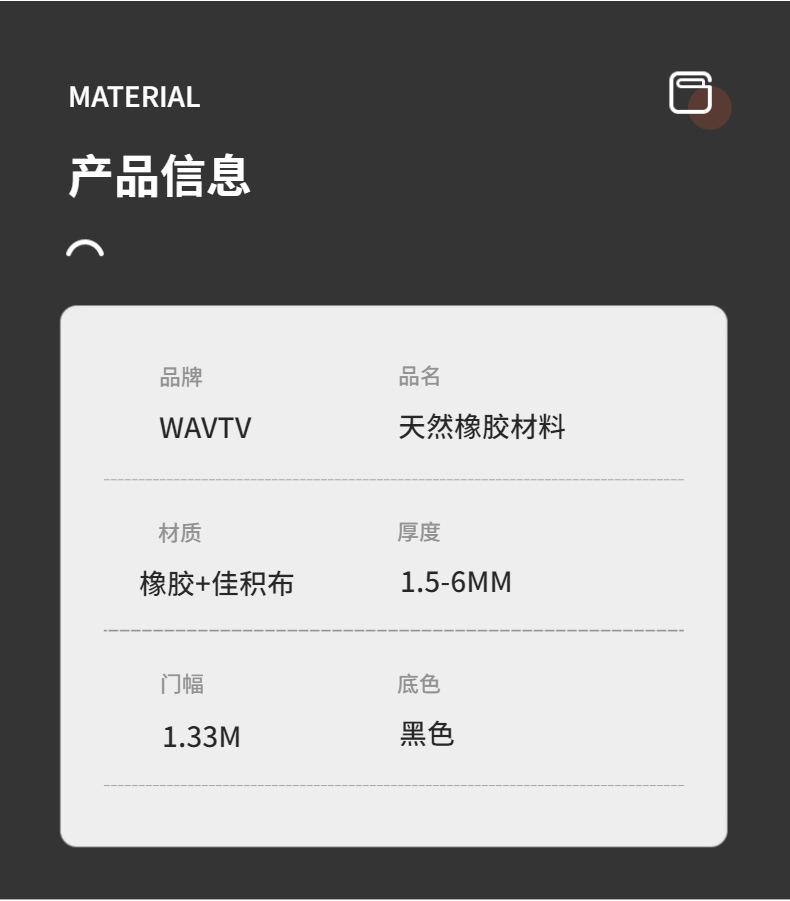 MATERIAL

产品信息

品牌
WAVTV

品名
天然橡胶材料

材质
橡胶+佳积布

厚度
1.5-6MM

门幅
1.33M

底色
黑色