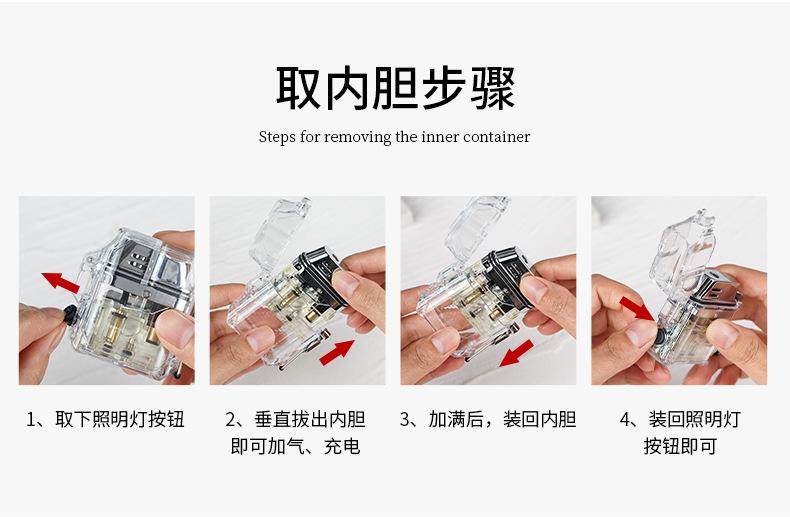 取内胆步骤

Steps for removing the inner container

1、取下照明灯按钮

2、垂直拔出内胆即可加气、充电

3、加满后，装回内胆

4、装回照明灯按钮即可